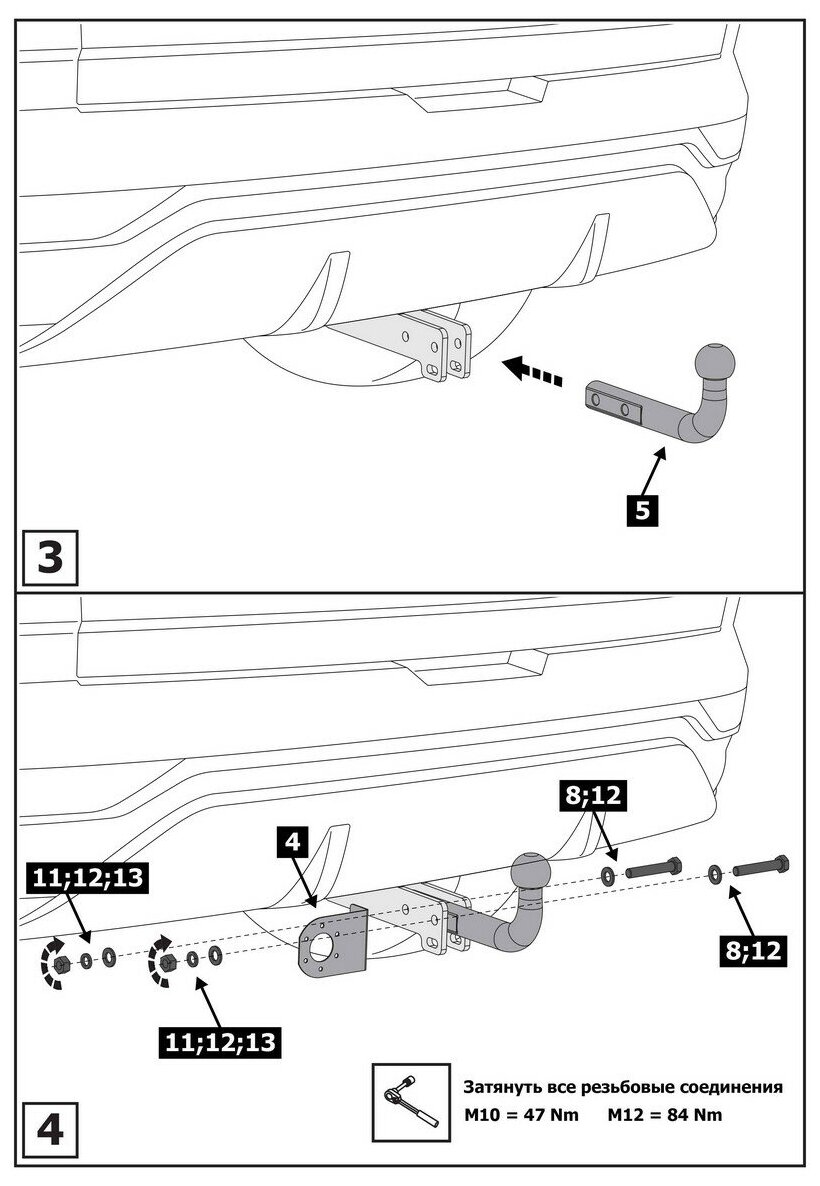 5

3

8;12

4

11;12;13

8;12

11;12;13

Затянуть все резьбовые соединения
M10 = 47 Nm M12 = 84 Nm

4