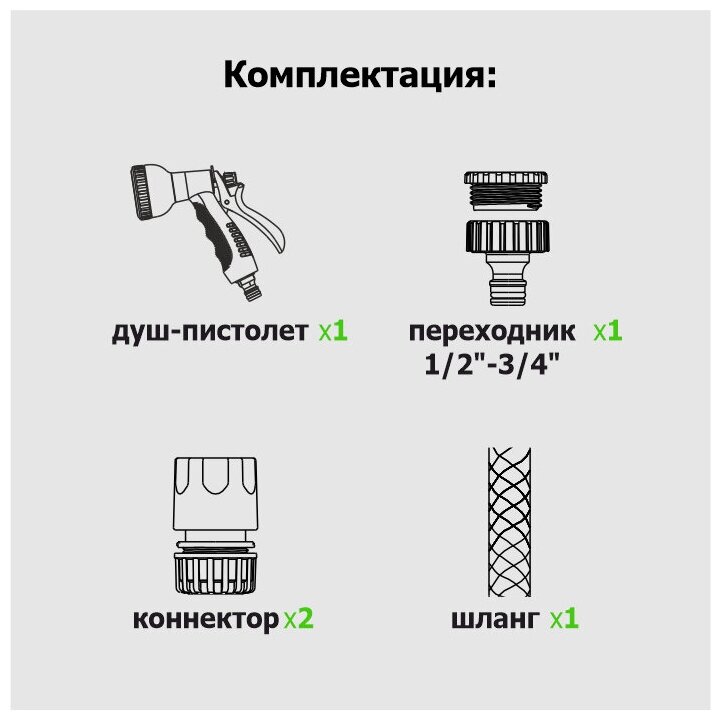 Комплектация:

душ-пистолет x1

переходник x1
1/2"-3/4"

коннектор x2

шланг x1