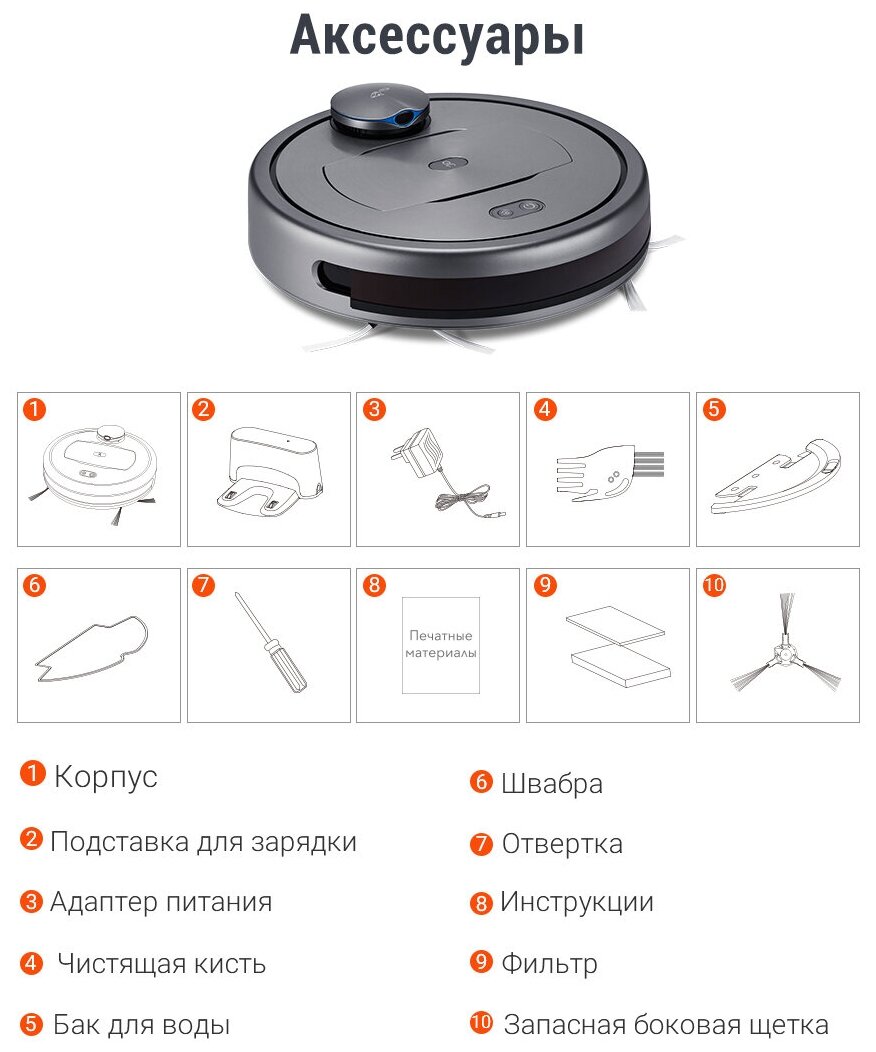 Аксессуары

1

2

3

4

5

6

7

8 Печатные материалы

9

10

1 Корпус

2 Подставка для зарядки

3 Адаптер питания

4 Чистящая кисть

5 Бак для воды

6 Швабра

7 Отвертка

8 Инструкции

9 Фильтр

10 Запасная боковая щетка