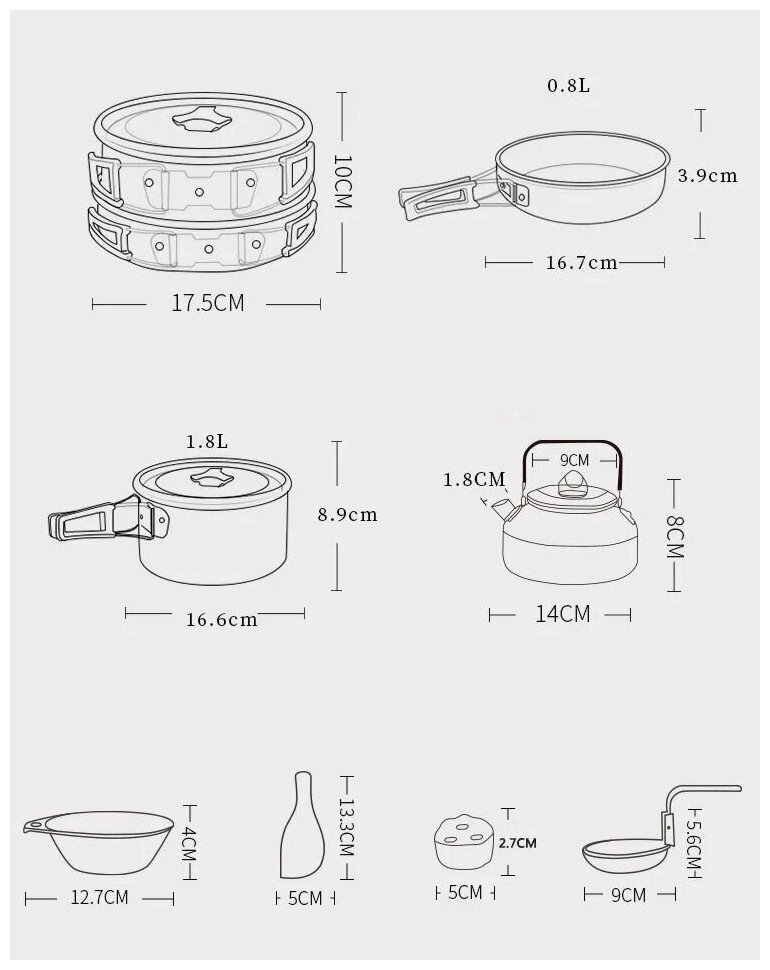 10CM
17.5CM
0.8L
3.9cm
16.7cm
1.8L
8.9cm
16.6cm
9CM
1.8CM
8CM
14CM
4CM
12.7CM
13.3CM
5CM
2.7CM
5CM
5.6CM
9CM