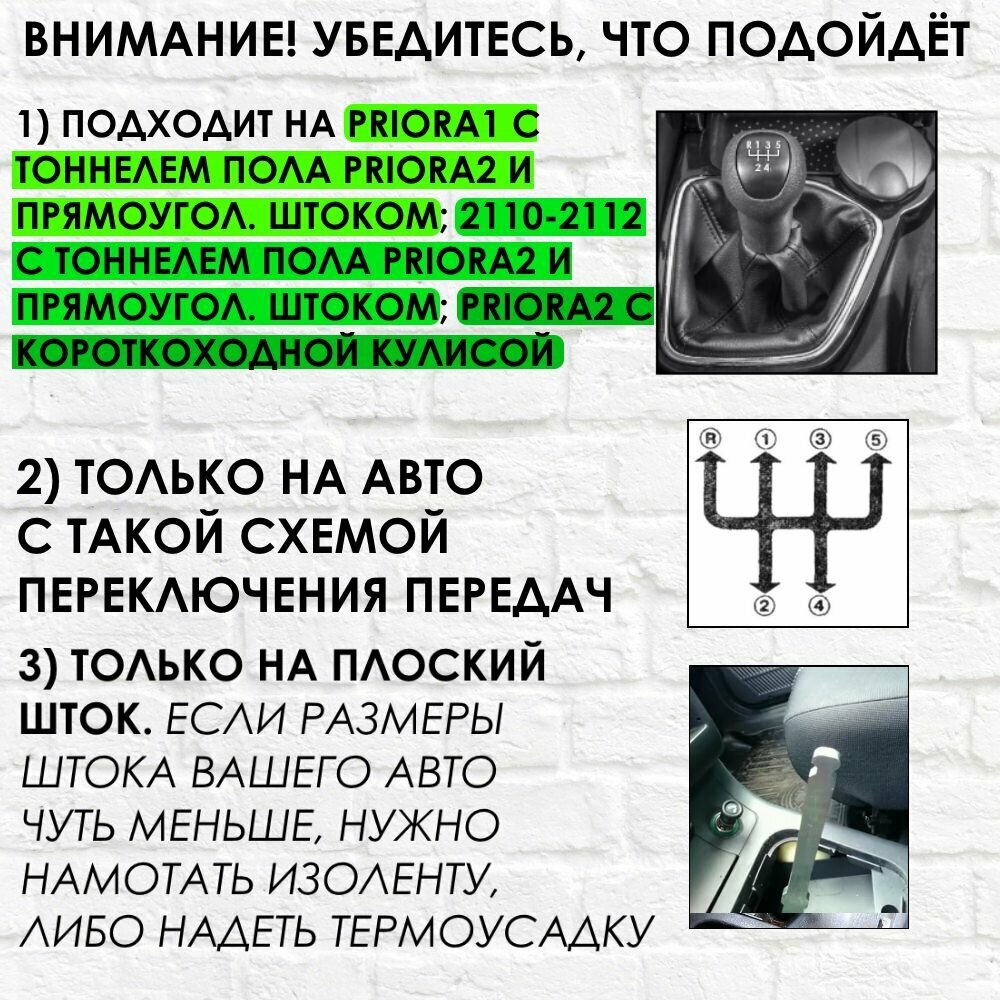 ВНИМАНИЕ! УБЕДИТЕСЬ, ЧТО ПОДОЙДЁТ

1) ПОДХОДИТ НА PRIORA1 С ТОННЕЛЕМ ПОЛА PRIORA2 И ПРЯМОУГОЛ. ШТОКОМ; 2110-2112 С ТОННЕЛЕМ ПОЛА PRIORA2 И ПРЯМОУГОЛ. ШТОКОМ; PRIORA2 С КОРОТКОХОДНОЙ КУЛИСОЙ

R 1 3 5
2 4

2) ТОЛЬКО НА АВТО С ТАКОЙ СХЕМОЙ ПЕРЕКЛЮЧЕНИЯ ПЕРЕДАЧ

R 1 3 5
2 4

3) ТОЛЬКО НА ПЛОСКИЙ ШТОК. ЕСЛИ РАЗМЕРЫ ШТОКА ВАШЕГО АВТО ЧУТЬ МЕНЬШЕ, НУЖНО НАМОТАТЬ ИЗОЛЕНТУ, ЛИБО НАДЕТЬ ТЕРМОУСАДКУ