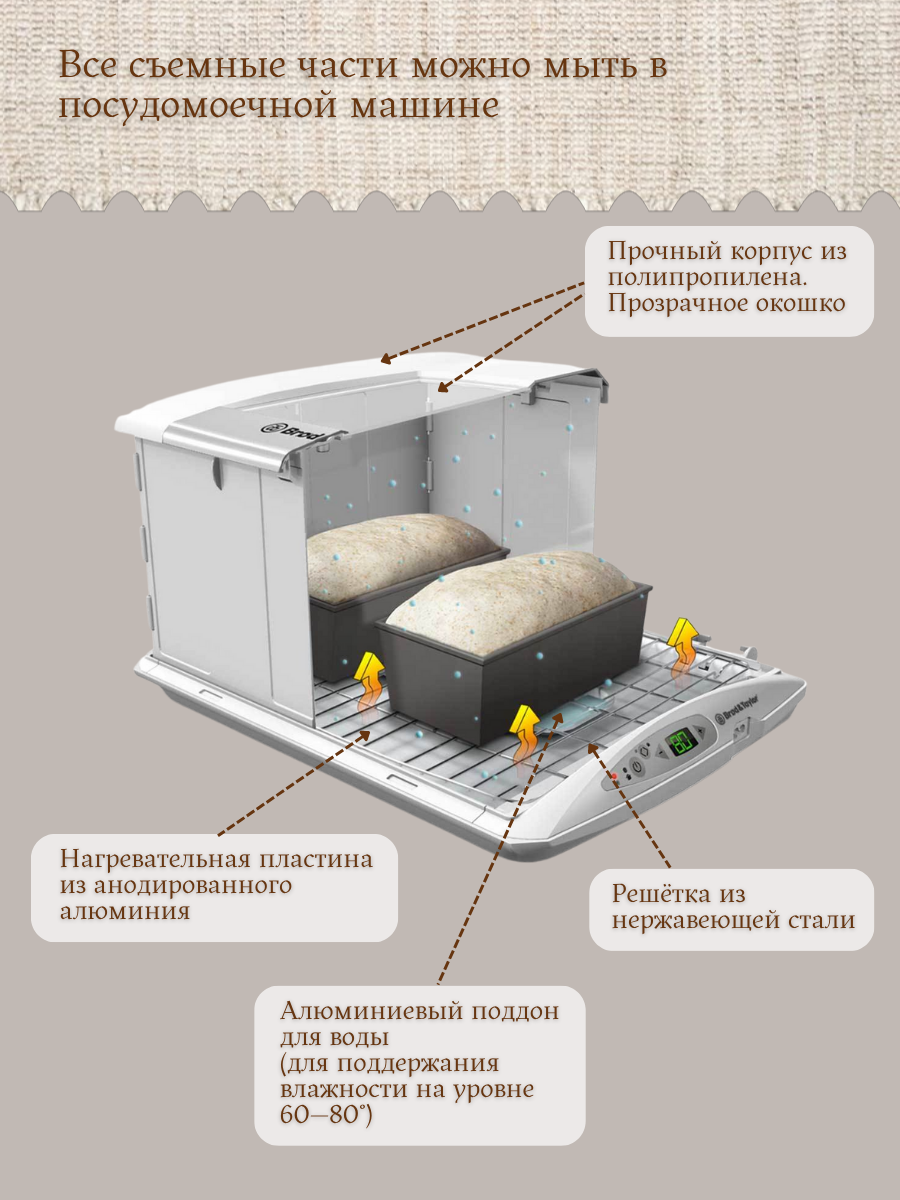 Все съемные части можно мыть в посудомоечной машине

Прочный корпус из полипропилена. Прозрачное окошко

Brod

Brod&Taylor

80

Нагревательная пластина из анодированного алюминия

Решётка из нержавеющей стали

Алюминиевый поддон для воды
(для поддержания влажности на уровне 60—80°)