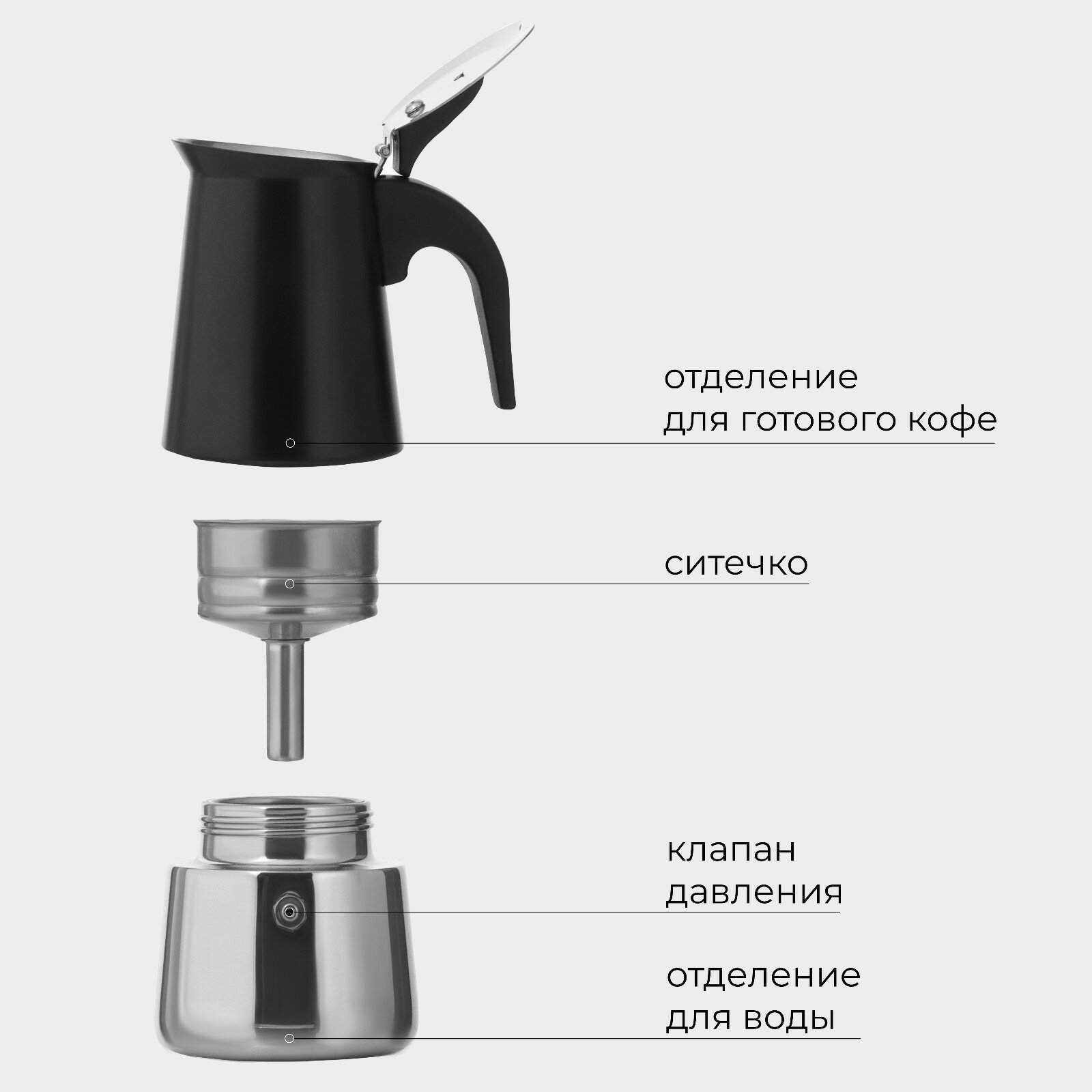 отделение
для готового кофе

ситечко

клапан
давления

отделение
для воды