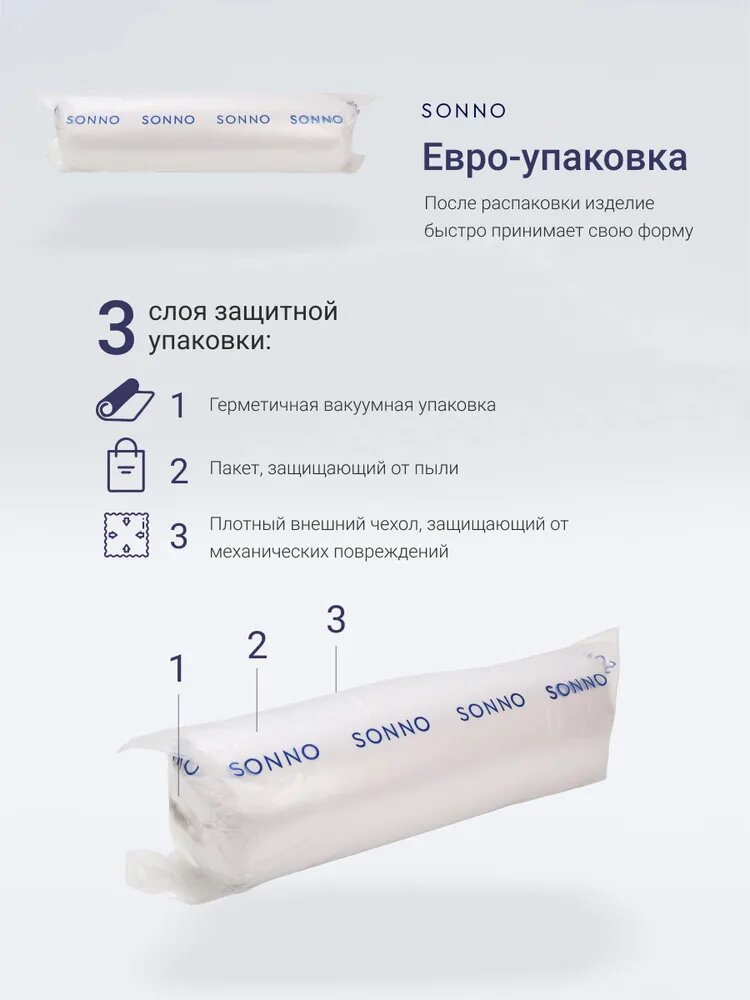 SONNO SONNO SONNO SONNO

SONNO

Евро-упаковка

После распаковки изделие быстро принимает свою форму

3 слоя защитной упаковки:

1 Герметичная вакуумная упаковка

2 Пакет, защищающий от пыли

3 Плотный внешний чехол, защищающий от механических повреждений

1

2

3

SONNO SONNO SONNO SONNO