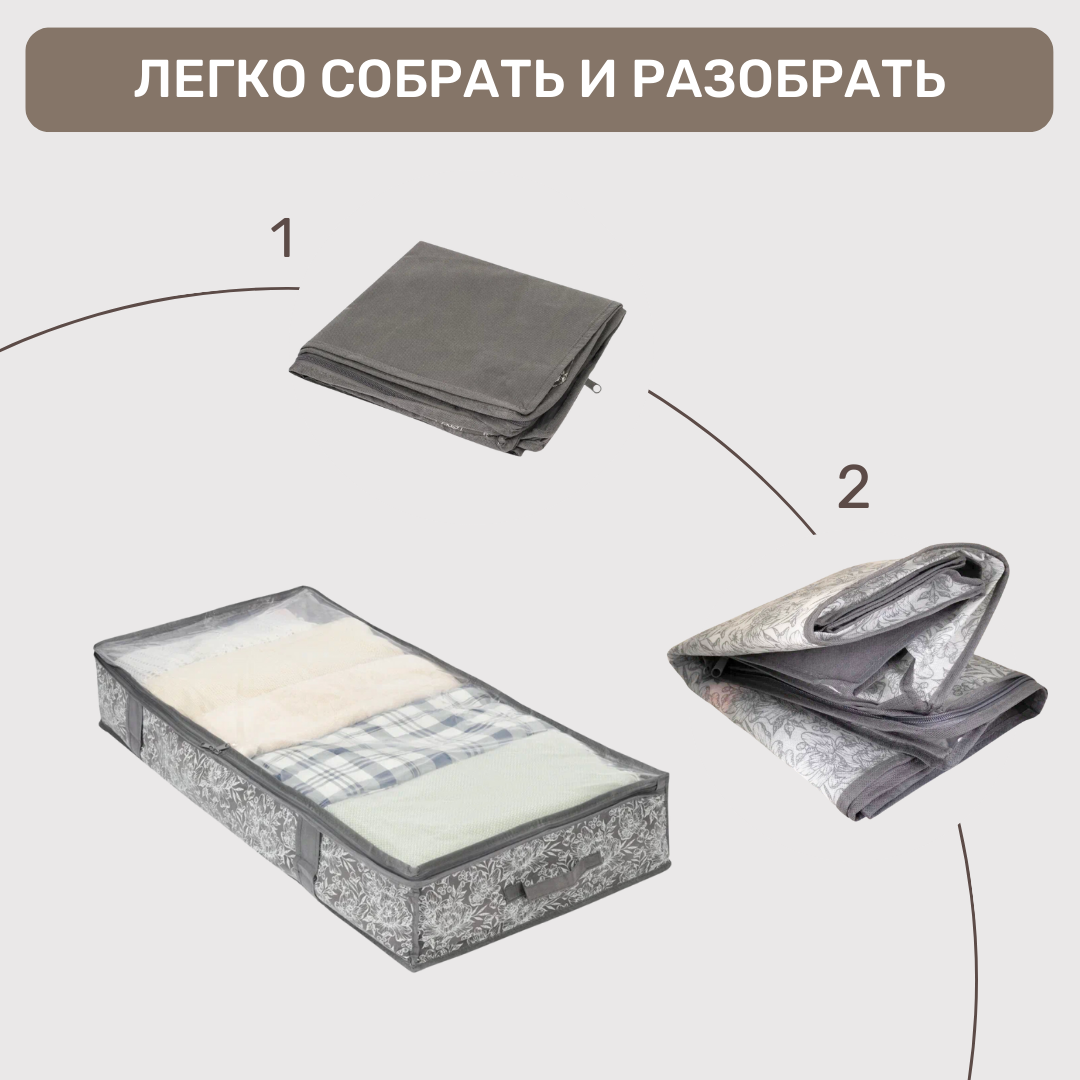 ЛЕГКО СОБРАТЬ И РАЗОБРАТЬ

1

2