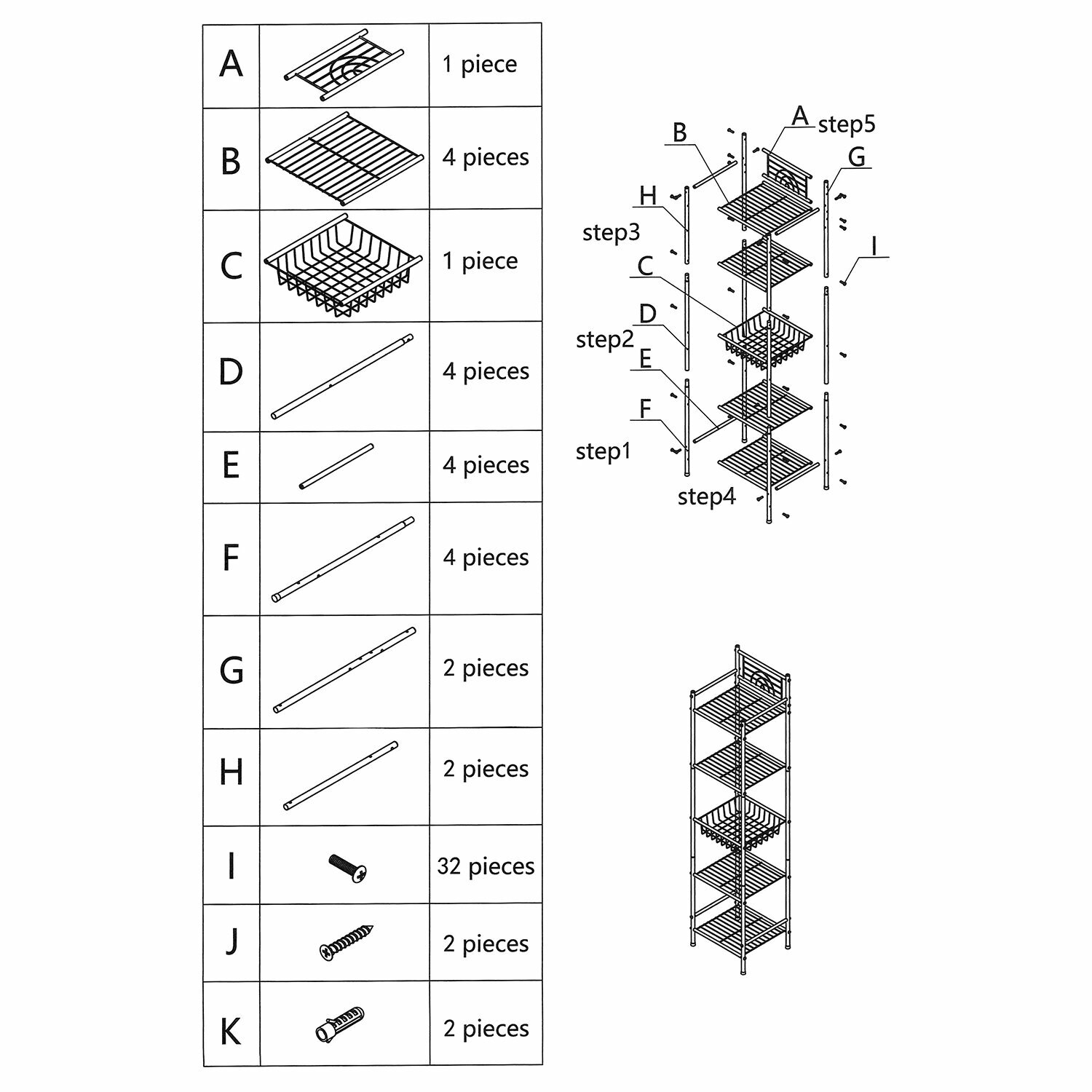 | A | | 1 piece |
|---|---|---|
| B | | 4 pieces |
| C | | 1 piece |
| D | | 4 pieces |
| E | | 4 pieces |
| F | | 4 pieces |
| G | | 2 pieces |
| H | | 2 pieces |
| I | | 32 pieces |
| J | | 2 pieces |
| K | | 2 pieces |

A step5
B
G
H
step3
I
C
D
step2
E
F
step1
step4