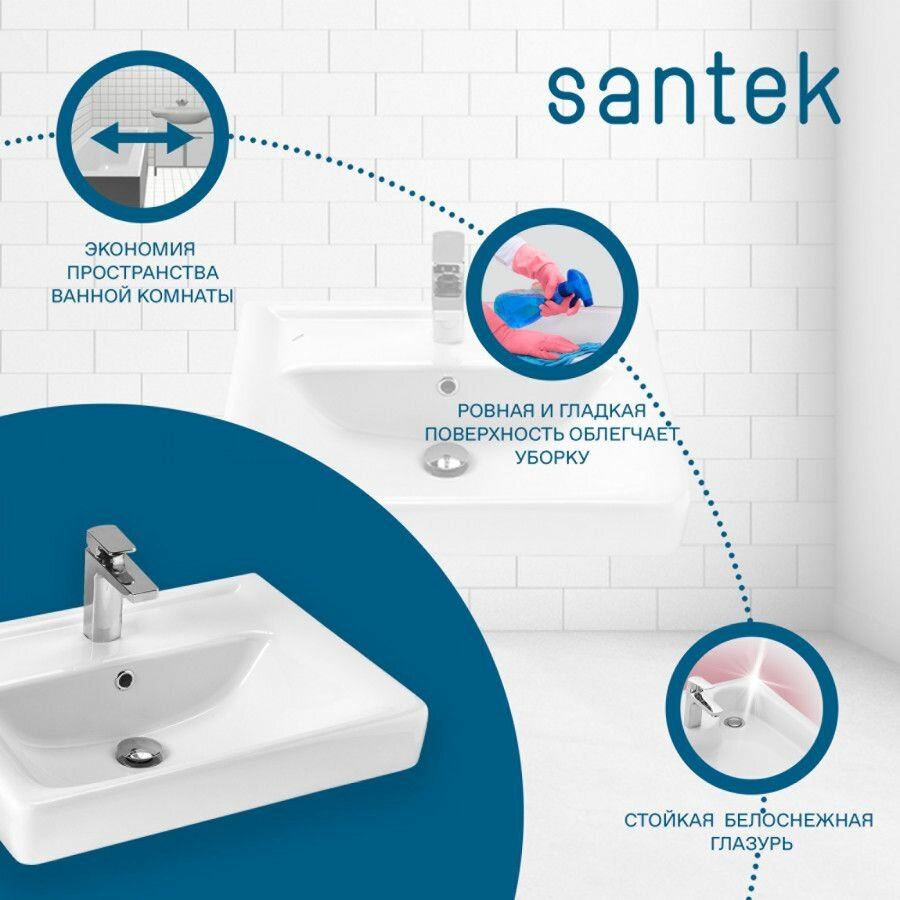 santek

ЭКОНОМИЯ ПРОСТРАНСТВА ВАННОЙ КОМНАТЫ

РОВНАЯ И ГЛАДКАЯ ПОВЕРХНОСТЬ ОБЛЕГЧАЕТ УБОРКУ

СТОЙКАЯ БЕЛОСНЕЖНАЯ ГЛАЗУРЬ