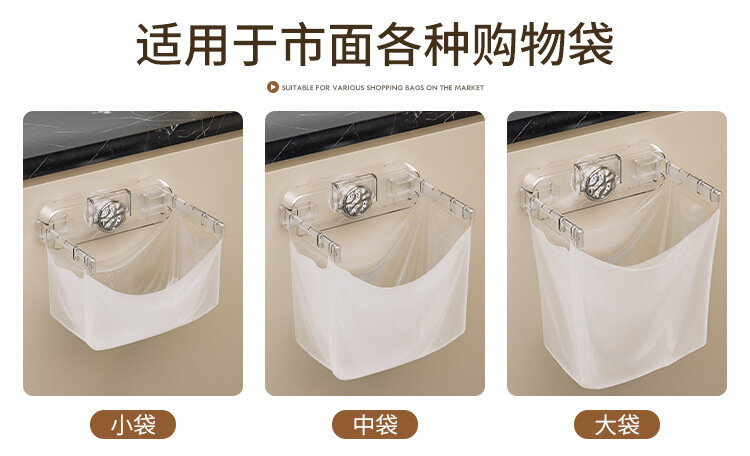 适用于市面各种购物袋

SUITABLE FOR VARIOUS SHOPPING BAGS ON THE MARKET

小袋

中袋

大袋