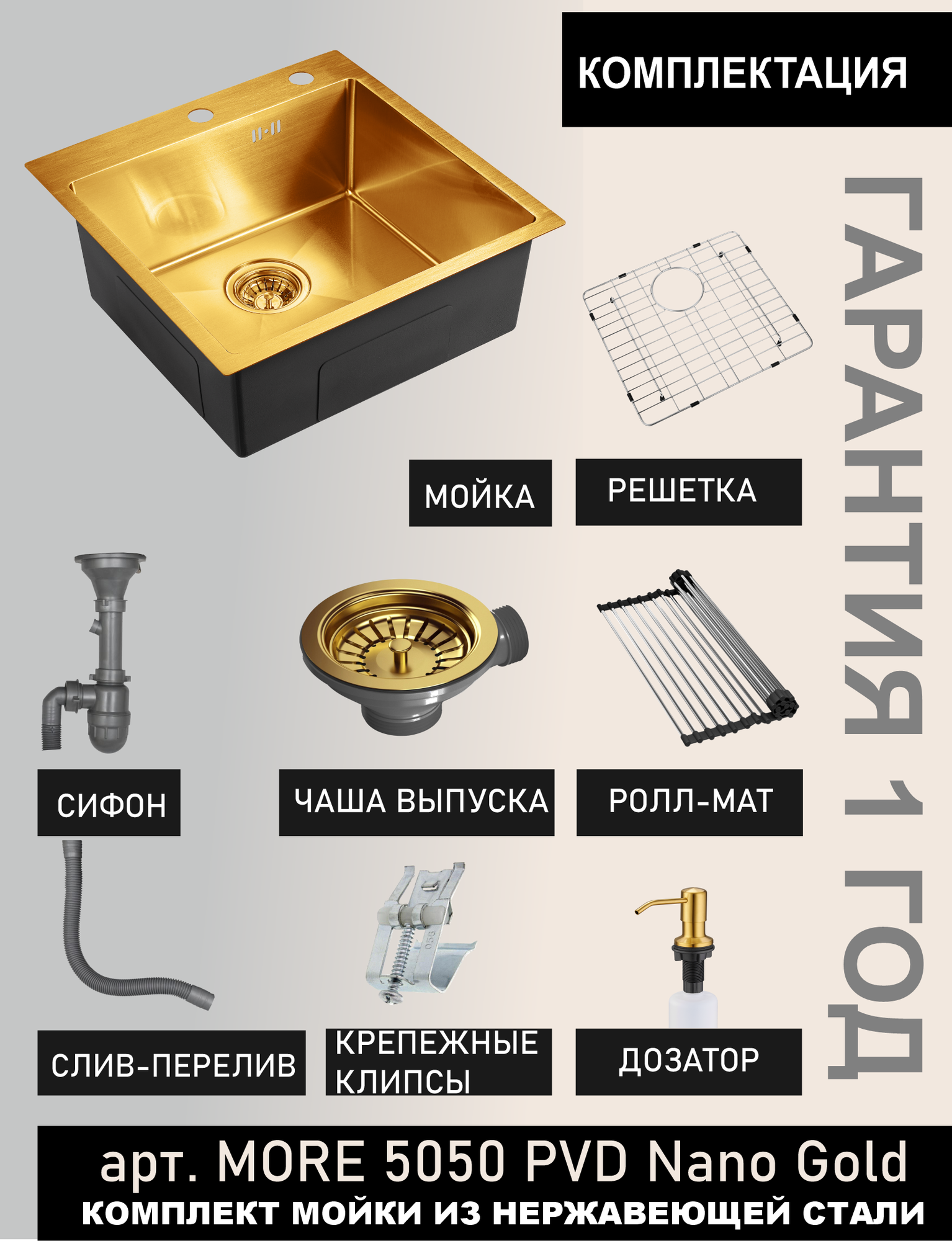 КОМПЛЕКТАЦИЯ

ГАРАНТИЯ 1 ГОД

МОЙКА

РЕШЕТКА

СИФОН

ЧАША ВЫПУСКА

РОЛЛ-МАТ

СЛИВ-ПЕРЕЛИВ

КРЕПЕЖНЫЕ КЛИПСЫ

ДОЗАТОР

арт. MORE 5050 PVD Nano Gold
КОМПЛЕКТ МОЙКИ ИЗ НЕРЖАВЕЮЩЕЙ СТАЛИ