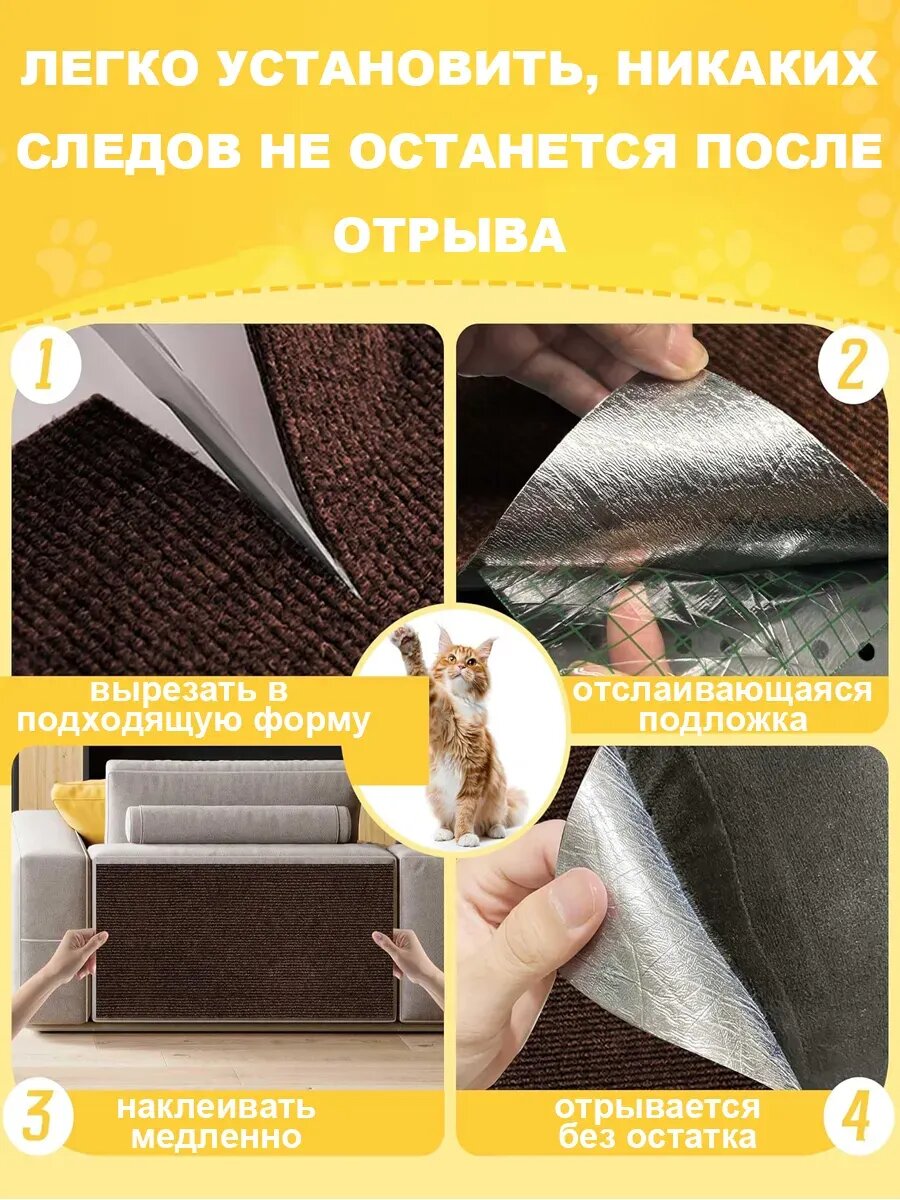 ЛЕГКО УСТАНОВИТЬ, НИКАКИХ СЛЕДОВ НЕ ОСТАНЕТСЯ ПОСЛЕ ОТРЫВА

1

вырезать в подходящую форму

2

отслаивающаяся подложка

3

наклеивать медленно

4

отрывается без остатка