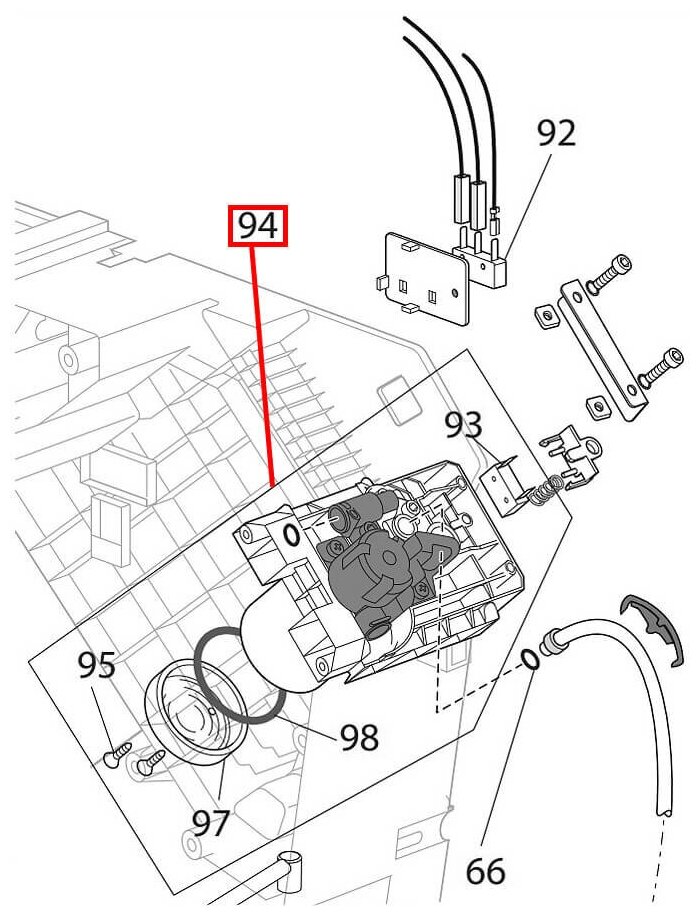 92

94

93

95

98

97

66