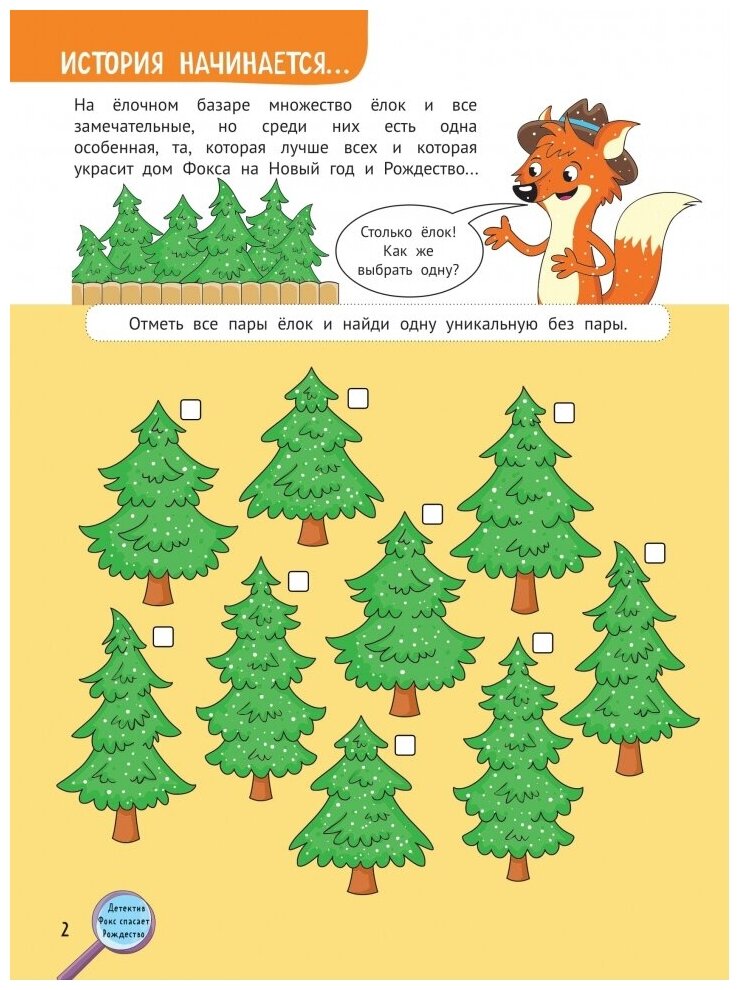 ИСТОРИЯ НАЧИНАЕТСЯ...

На ёлочном базаре множество ёлок и все замечательные, но среди них есть одна особенная, та, которая лучше всех и которая украсит дом Фокса на Новый год и Рождество...

Столько ёлок! Как же выбрать одну?

Отметь все пары ёлок и найди одну уникальную без пары.

2

Детектив Фокс спасает Рождество