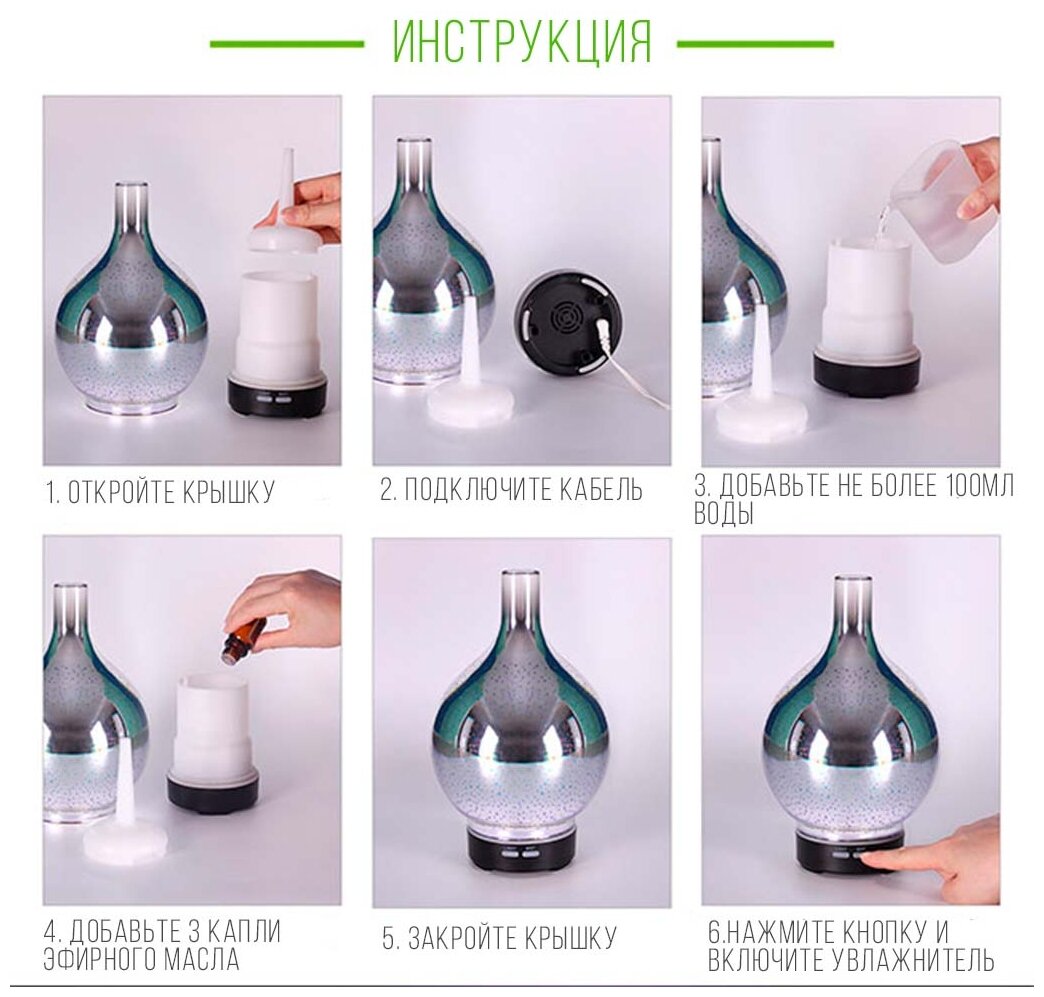 ИНСТРУКЦИЯ

1. ОТКРОЙТЕ КРЫШКУ

2. ПОДКЛЮЧИТЕ КАБЕЛЬ

3. ДОБАВЬТЕ НЕ БОЛЕЕ 100МЛ ВОДЫ

4. ДОБАВЬТЕ 3 КАПЛИ ЭФИРНОГО МАСЛА

5. ЗАКРОЙТЕ КРЫШКУ

6.НАЖМИТЕ КНОПКУ И ВКЛЮЧИТЕ УВЛАЖНИТЕЛЬ