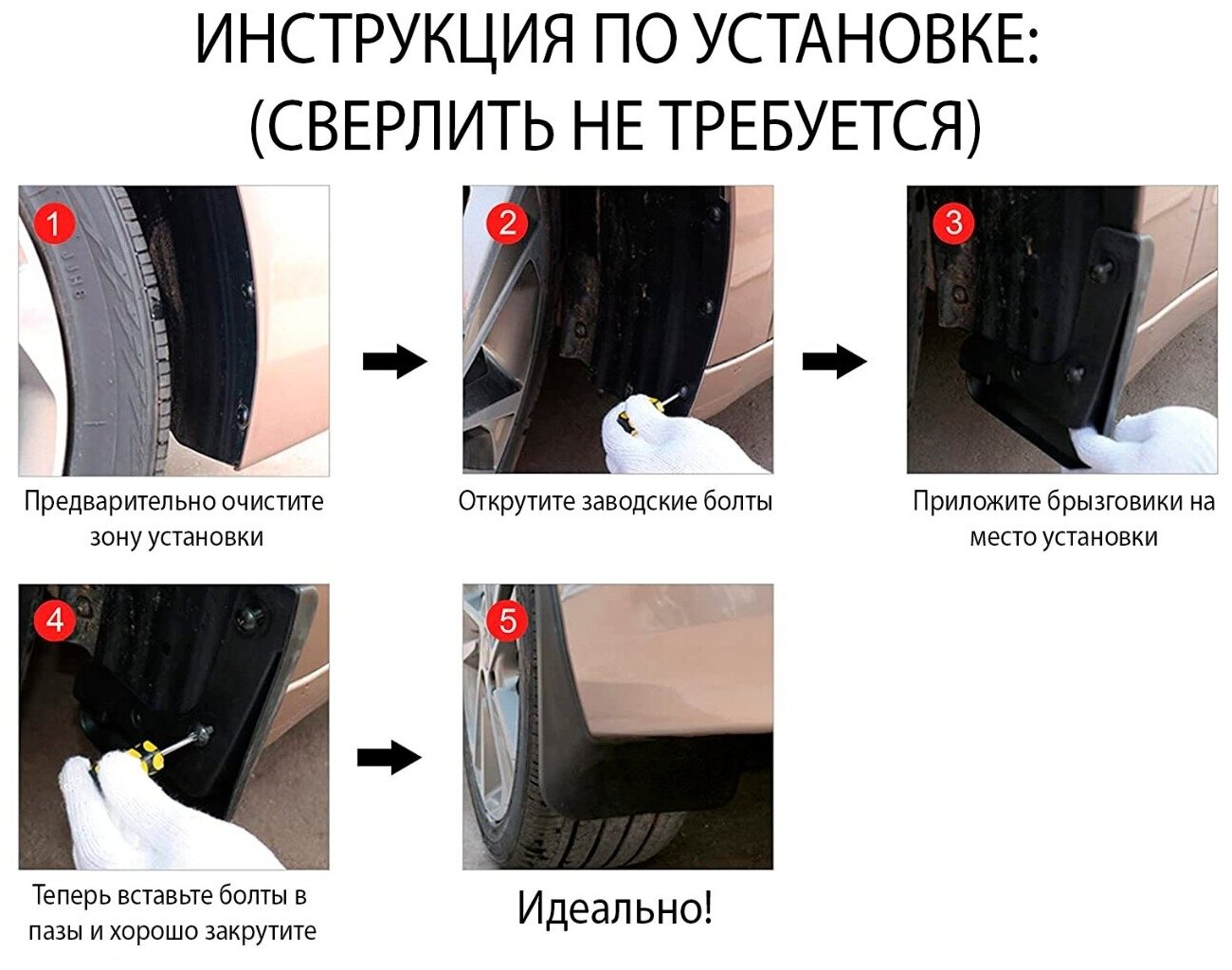 ИНСТРУКЦИЯ ПО УСТАНОВКЕ:
(СВЕРЛИТЬ НЕ ТРЕБУЕТСЯ)

1
Предварительно очистите зону установки

2
Открутите заводские болты

3
Приложите брызговики на место установки

4
Теперь вставьте болты в пазы и хорошо закрутите

5
Идеально!