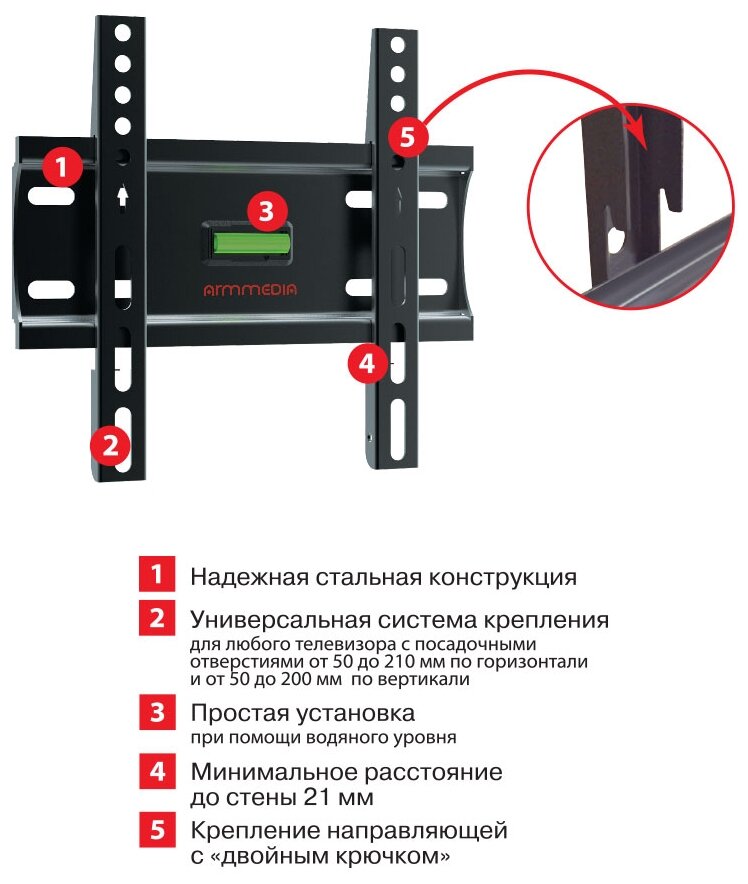 1

5

3

ARMMEDIA

4

2

1 Надежная стальная конструкция

2 Универсальная система крепления
для любого телевизора с посадочными отверстиями от 50 до 210 мм по горизонтали и от 50 до 200 мм по вертикали

3 Простая установка
при помощи водяного уровня

4 Минимальное расстояние до стены 21 мм

5 Крепление направляющей с «двойным крючком»