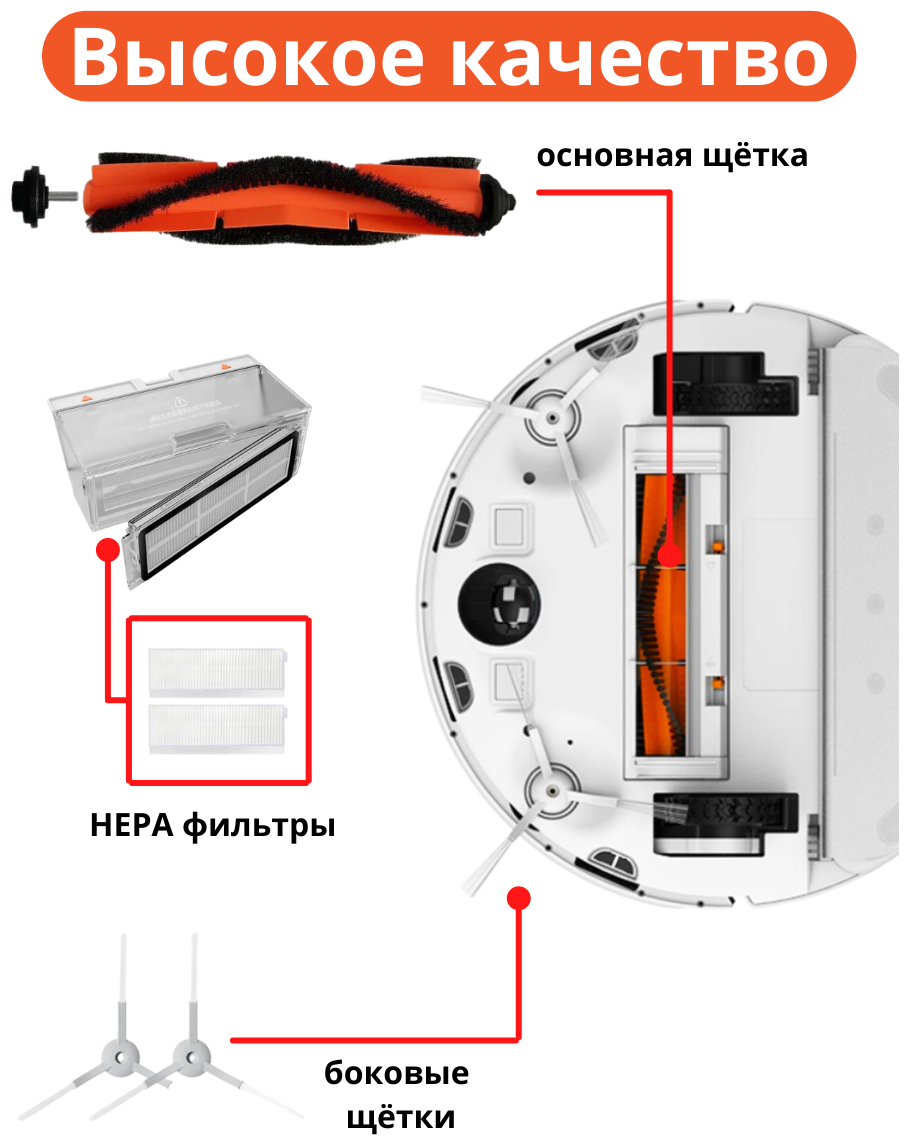 Высокое качество

основная щётка

HEPA фильтры

боковые щётки