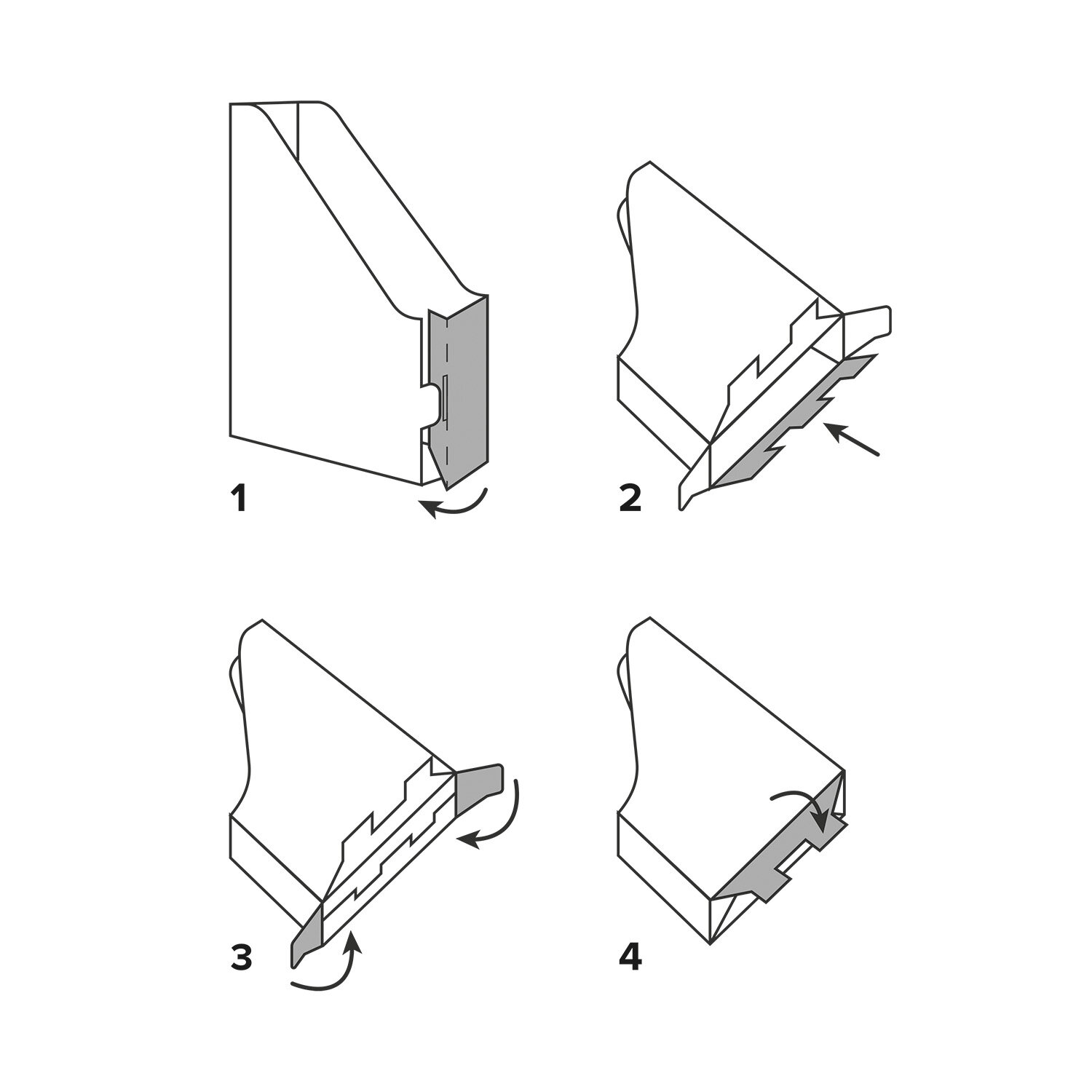 1

2

3

4