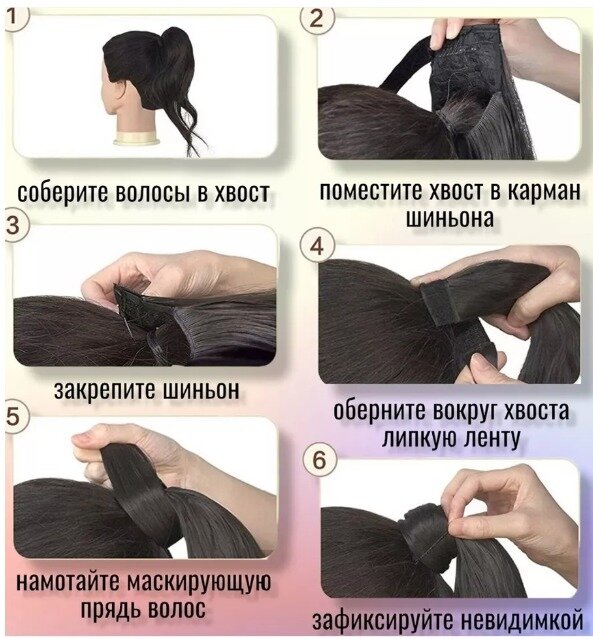 1

соберите волосы в хвост

2

поместите хвост в карман шиньона

3

закрепите шиньон

4

оберните вокруг хвоста липкую ленту

5

намотайте маскирующую прядь волос

6

зафиксируйте невидимкой