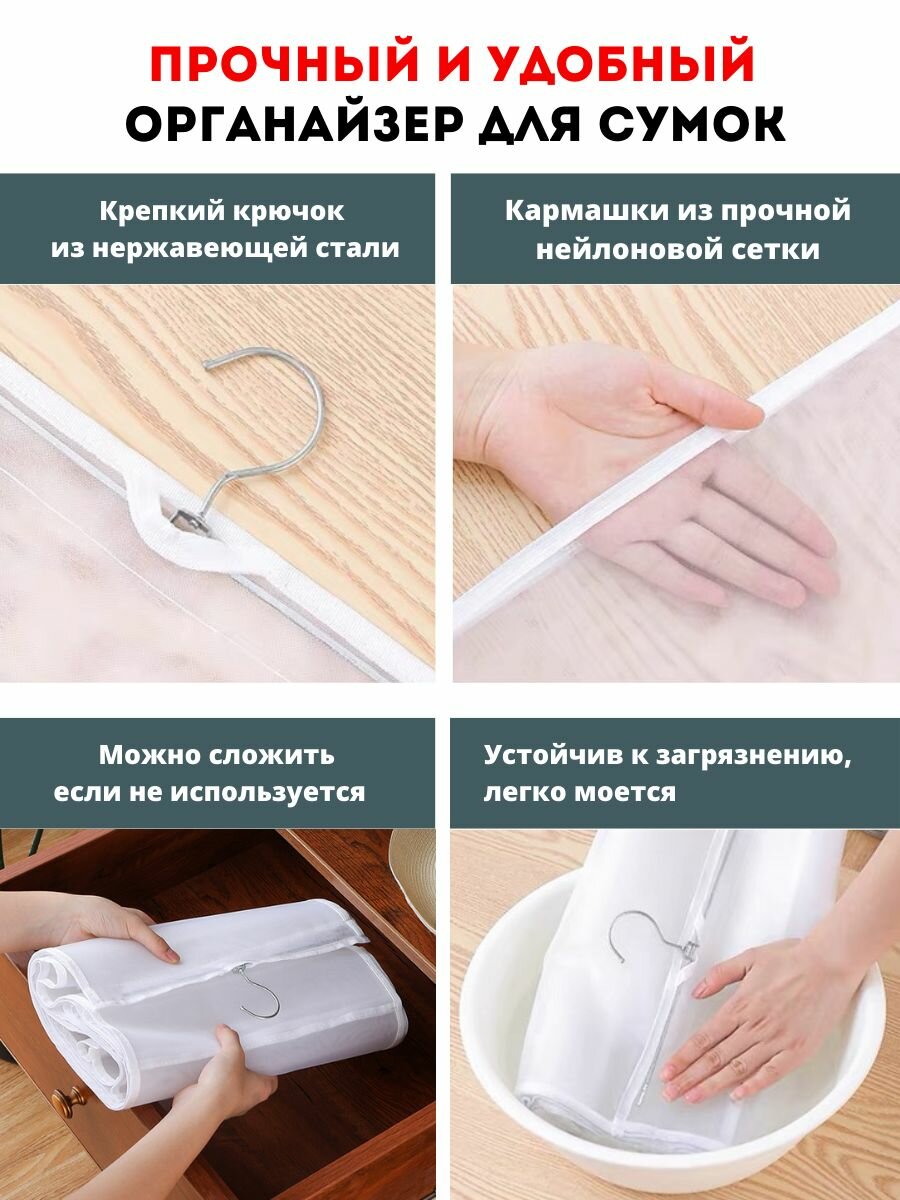 ПРОЧНЫЙ И УДОБНЫЙ
ОРГАНАЙЗЕР ДЛЯ СУМОК

Крепкий крючок
из нержавеющей стали

Кармашки из прочной
нейлоновой сетки

Можно сложить
если не используется

Устойчив к загрязнению,
легко моется