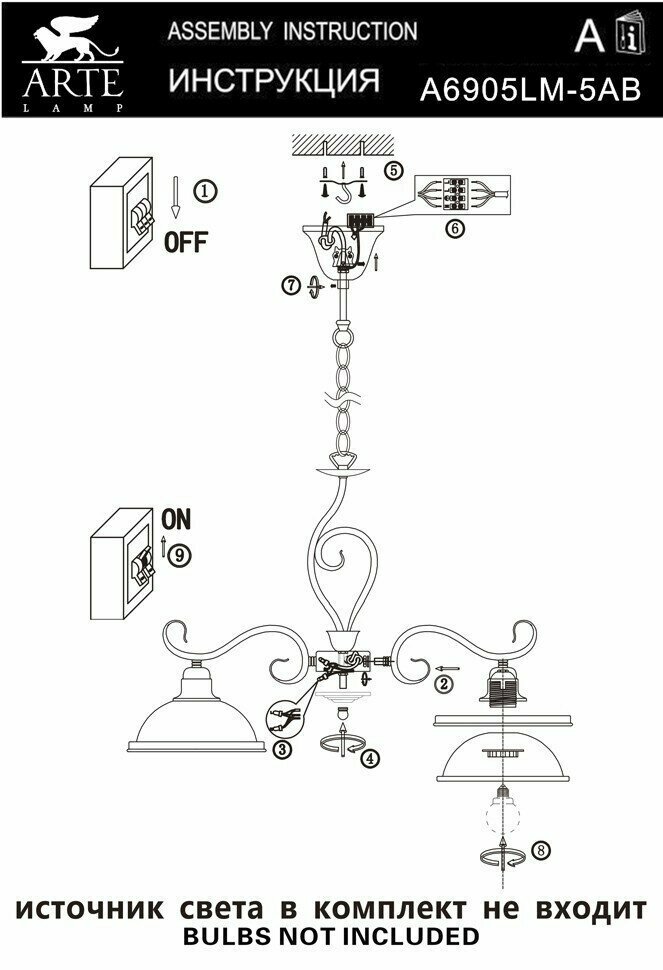 ARTE
LAMP
ASSEMBLY INSTRUCTION
ИНСТРУКЦИЯ
A
A6905LM-5AB

①
OFF
⑤
⑥
⑦
ON
⑨
②
③
④
⑧

источник света в комплект не входит
BULBS NOT INCLUDED