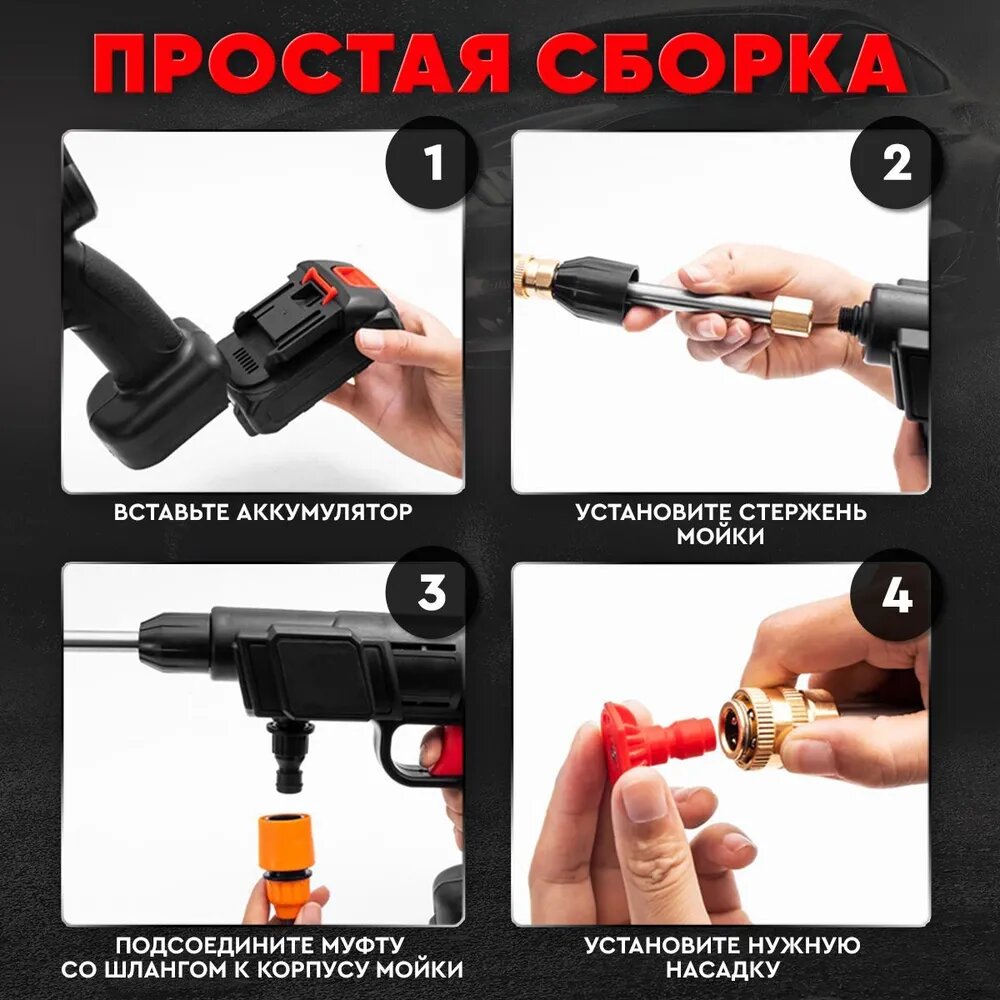 ПРОСТАЯ СБОРКА

1

ВСТАВЬТЕ АККУМУЛЯТОР

2

УСТАНОВИТЕ СТЕРЖЕНЬ МОЙКИ

3

ПОДСОЕДИНИТЕ МУФТУ СО ШЛАНГОМ К КОРПУСУ МОЙКИ

4

УСТАНОВИТЕ НУЖНУЮ НАСАДКУ