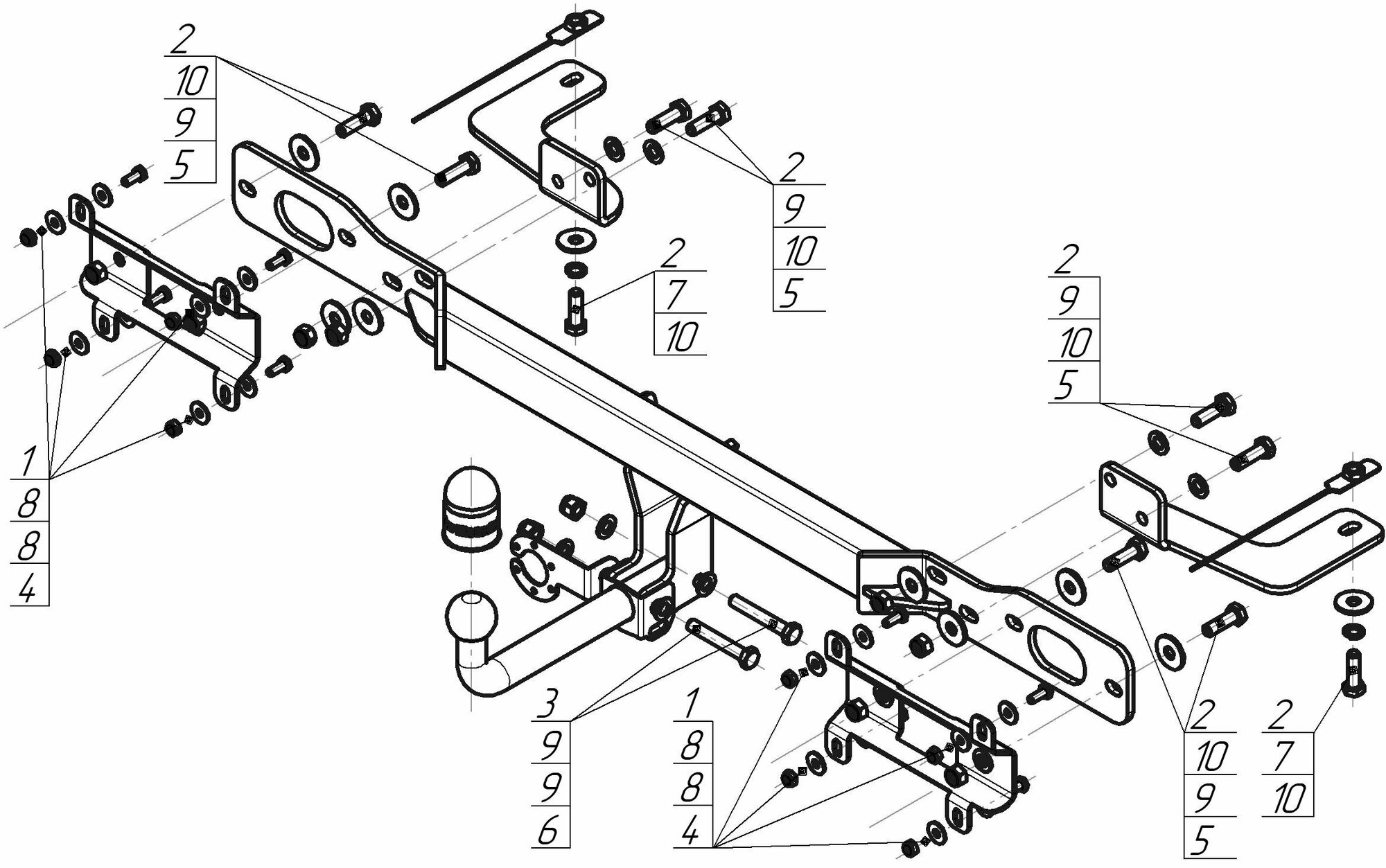 2
10
9
5

2
9
10
5

2
7
10

2
9
10
5

1
8
8
4

3
9
9
6

1
8
8
4

2
10
9
5

2
7
10