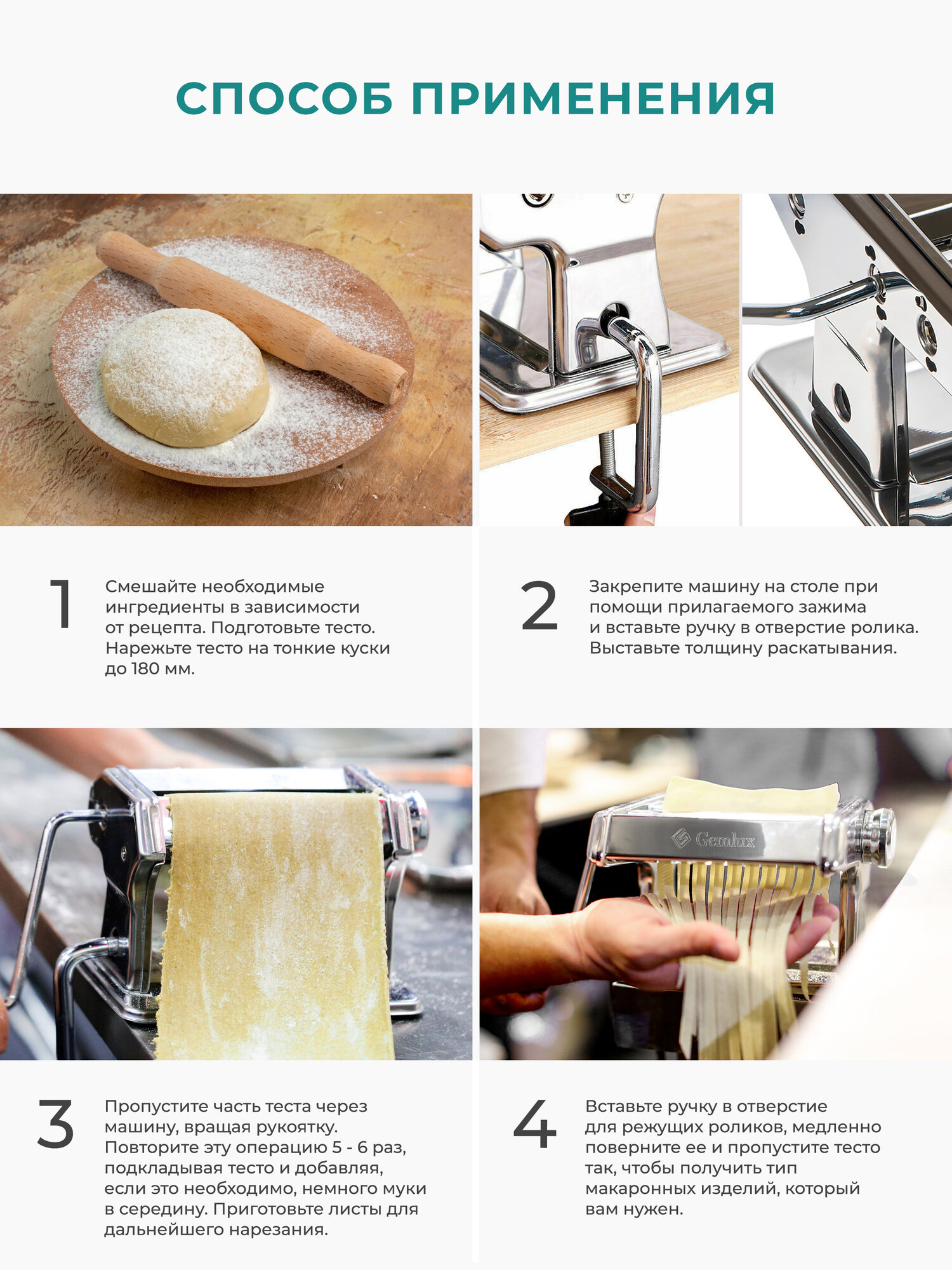 СПОСОБ ПРИМЕНЕНИЯ

1

Смешайте необходимые ингредиенты в зависимости от рецепта. Подготовьте тесто. Нарежьте тесто на тонкие куски до 180 мм.

2

Закрепите машину на столе при помощи прилагаемого зажима и вставьте ручку в отверстие ролика. Выставьте толщину раскатывания.

Gemlux

3

Пропустите часть теста через машину, вращая рукоятку. Повторите эту операцию 5 - 6 раз, подкладывая тесто и добавляя, если это необходимо, немного муки в середину. Приготовьте листы для дальнейшего нарезания.

4

Вставьте ручку в отверстие для режущих роликов, медленно поверните ее и пропустите тесто так, чтобы получить тип макаронных изделий, который вам нужен.