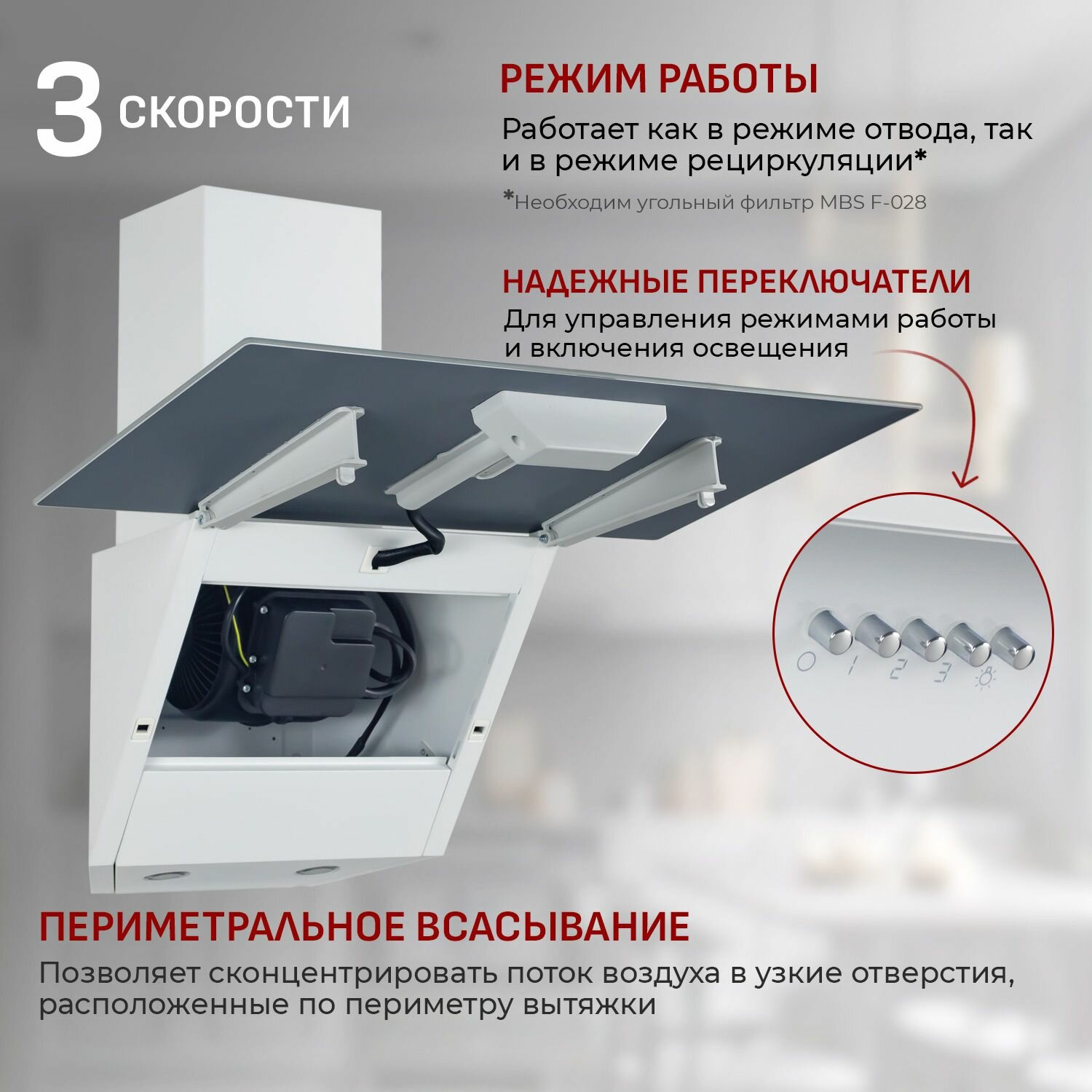 3 СКОРОСТИ

РЕЖИМ РАБОТЫ

Работает как в режиме отвода, так и в режиме рециркуляции*

*Необходим угольный фильтр MBS F-028

НАДЕЖНЫЕ ПЕРЕКЛЮЧАТЕЛИ

Для управления режимами работы и включения освещения

0 1 2 3

ПЕРИМЕТРАЛЬНОЕ ВСАСЫВАНИЕ

Позволяет сконцентрировать поток воздуха в узкие отверстия, расположенные по периметру вытяжки