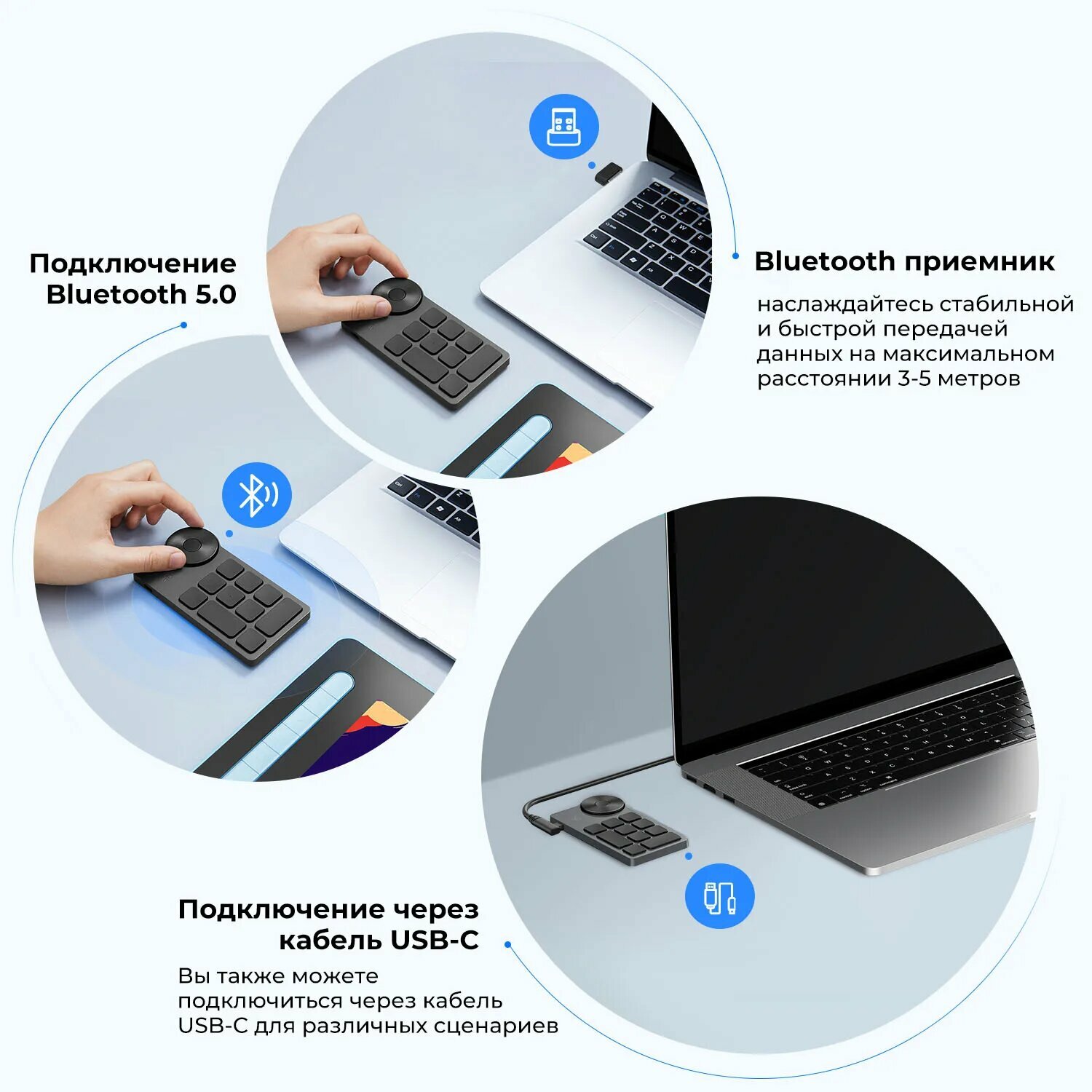 Подключение Bluetooth 5.0

Bluetooth приемник

наслаждайтесь стабильной и быстрой передачей данных на максимальном расстоянии 3-5 метров

Подключение через кабель USB-C

Вы также можете подключиться через кабель USB-C для различных сценариев