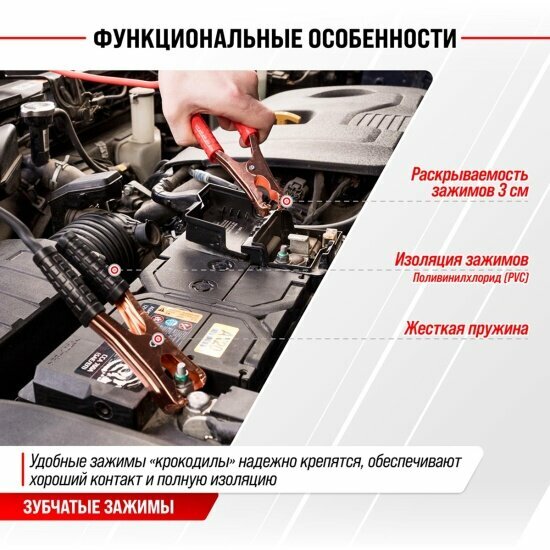 ФУНКЦИОНАЛЬНЫЕ ОСОБЕННОСТИ

Раскрываемость зажимов 3 см

Изоляция зажимов
Поливинилхлорид (PVC)

Жесткая пружина

Удобные зажимы «крокодилы» надежно крепятся, обеспечивают хороший контакт и полную изоляцию

ЗУБЧАТЫЕ ЗАЖИМЫ