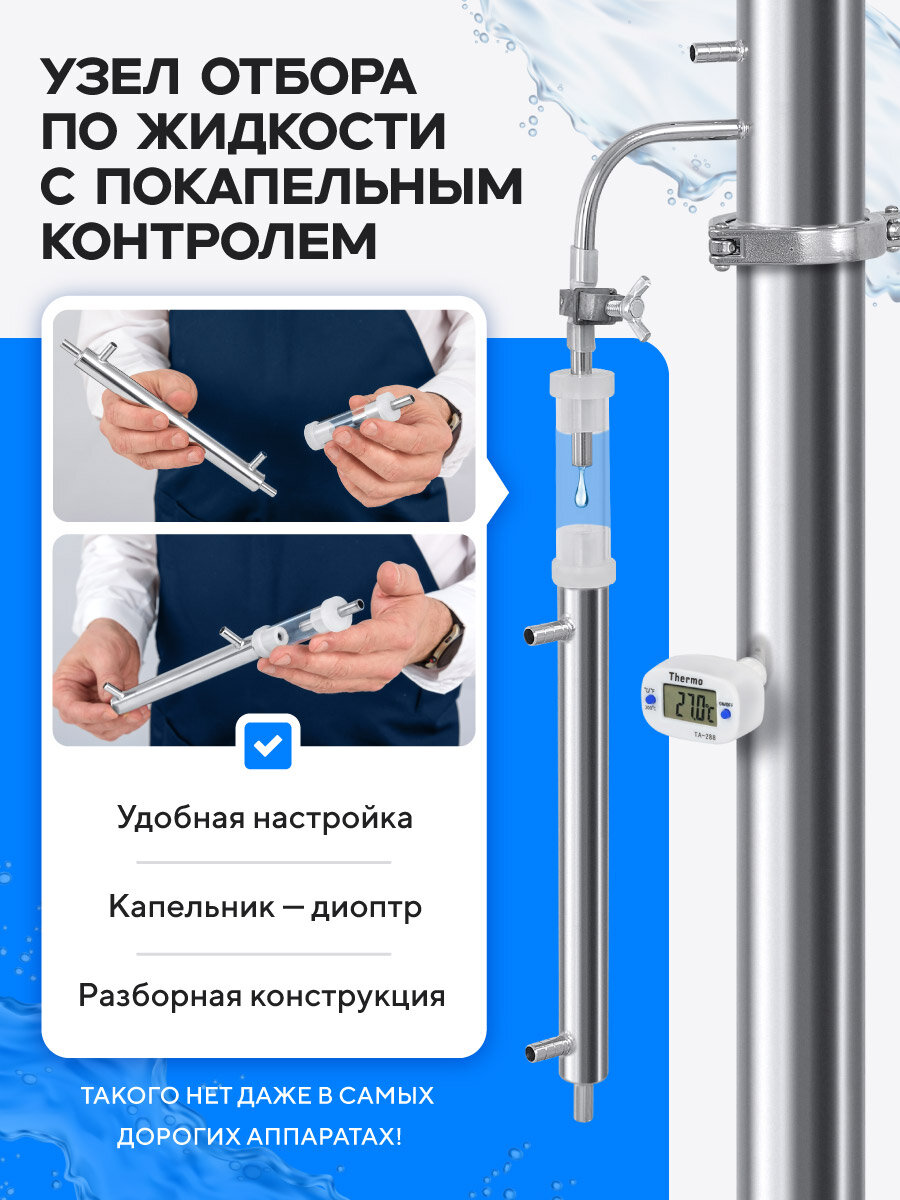 УЗЕЛ ОТБОРА ПО ЖИДКОСТИ С ПОКАПЕЛЬНЫМ КОНТРОЛЕМ

Удобная настройка

Капельник — диоптр

Разборная конструкция

ТАКОГО НЕТ ДАЖЕ В САМЫХ ДОРОГИХ АППАРАТАХ!

Thermo
27.0°C
TA-288