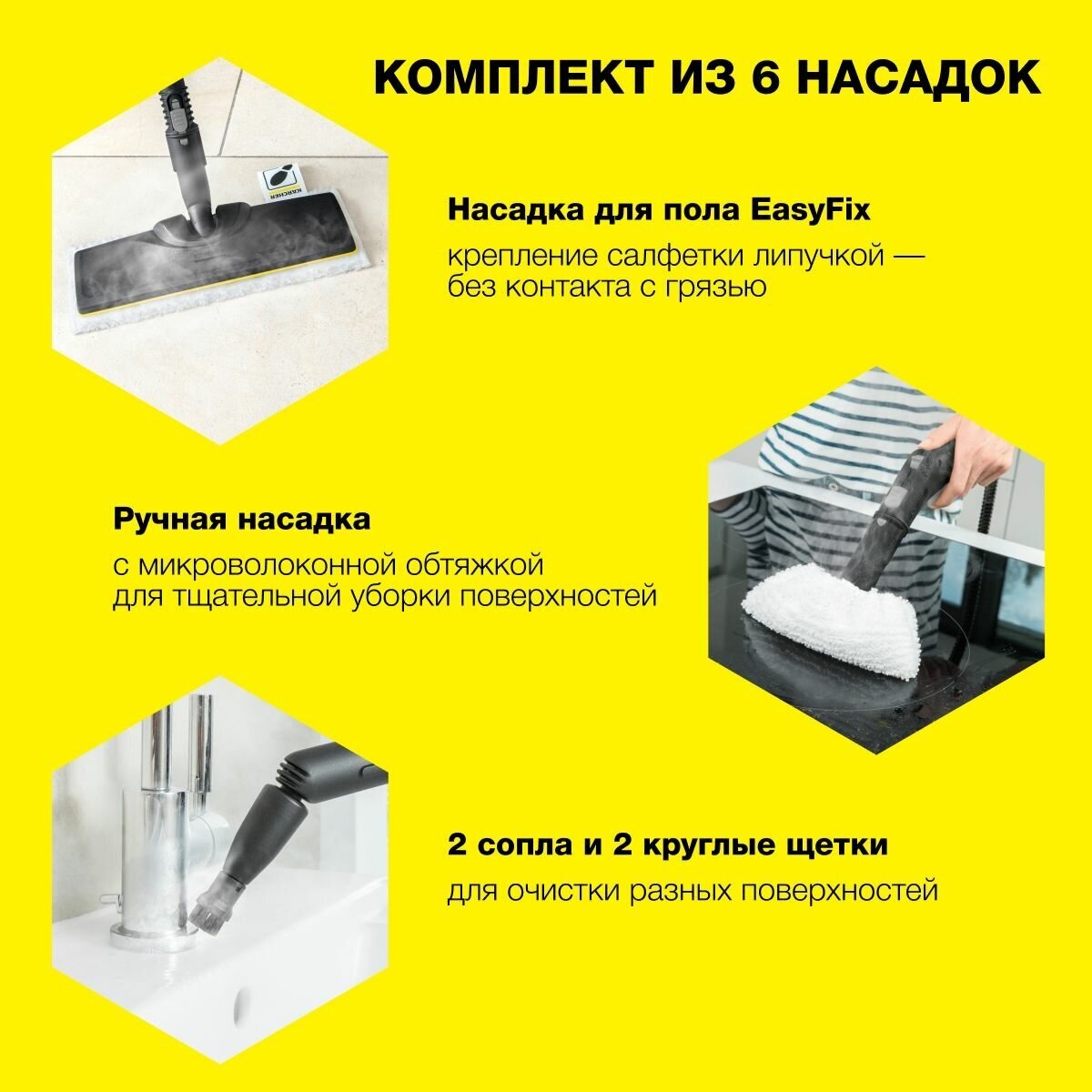 КОМПЛЕКТ ИЗ 6 НАСАДОК

KÄRCHER

Насадка для пола EasyFix

крепление салфетки липучкой — без контакта с грязью

Ручная насадка

с микроволоконной обтяжкой для тщательной уборки поверхностей

2 сопла и 2 круглые щетки

для очистки разных поверхностей