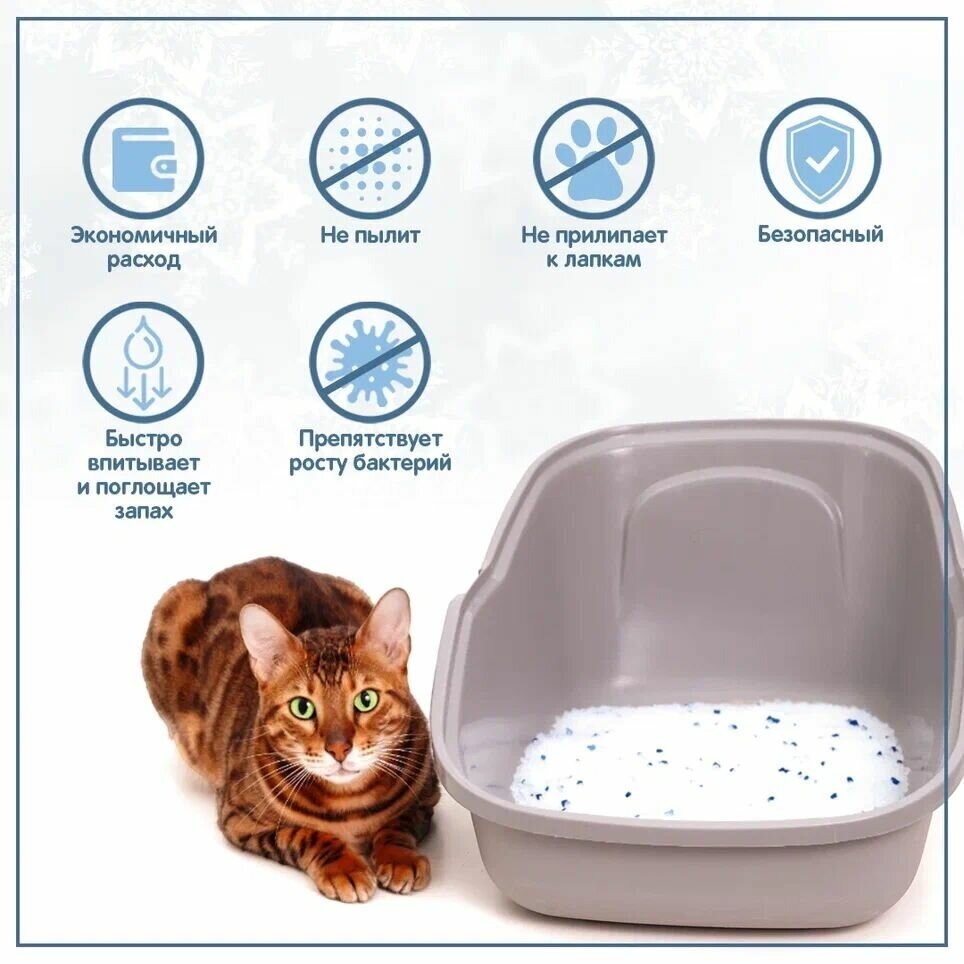 Экономичный расход

Не пылит

Не прилипает к лапкам

Безопасный

Быстро впитывает и поглощает запах

Препятствует росту бактерий