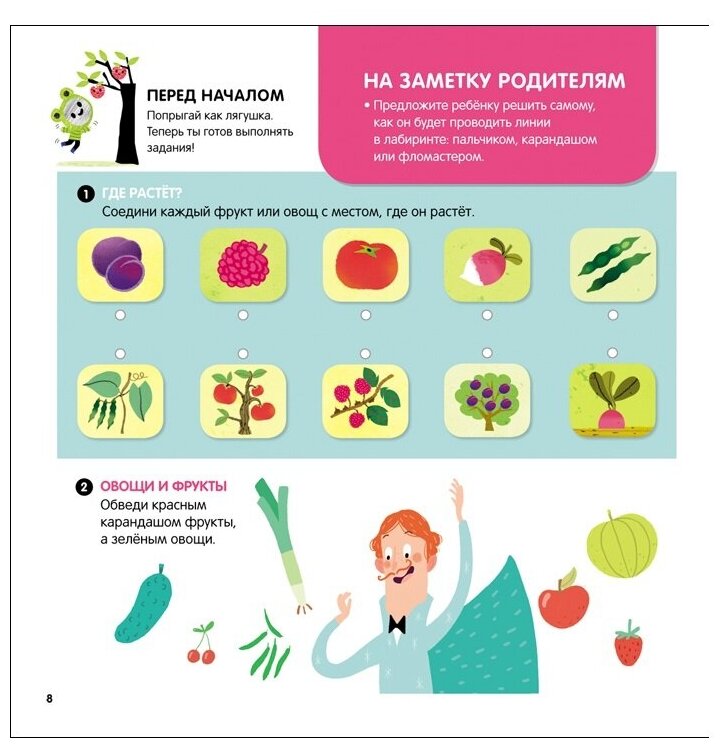 ПЕРЕД НАЧАЛОМ
Попрыгай как лягушка. Теперь ты готов выполнять задания!

НА ЗАМЕТКУ РОДИТЕЛЯМ
• Предложите ребёнку решить самому, как он будет проводить линии в лабиринте: пальчиком, карандашом или фломастером.

1 ГДЕ РАСТЁТ?
Соедини каждый фрукт или овощ с местом, где он растёт.

2 ОВОЩИ И ФРУКТЫ
Обведи красным карандашом фрукты, а зелёным овощи.

8