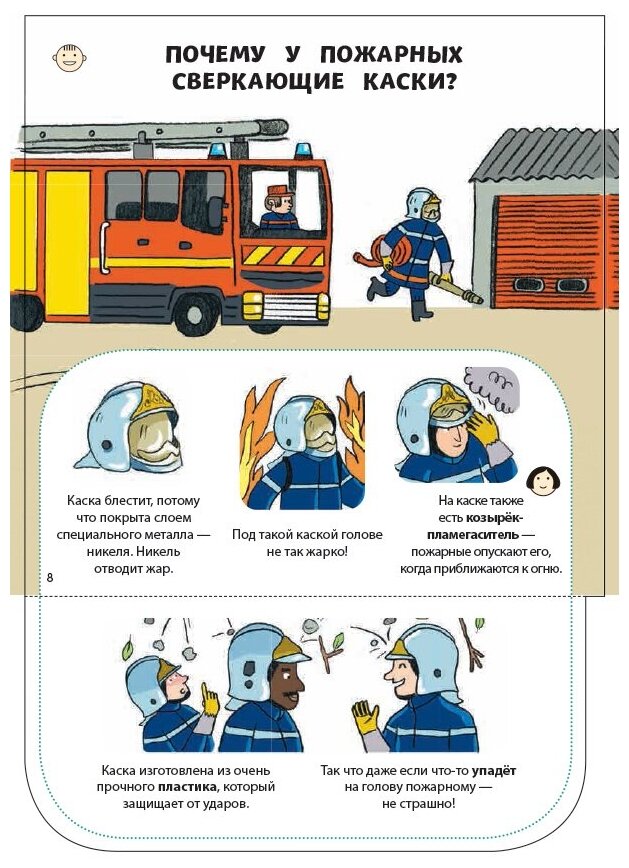 ПОЧЕМУ У ПОЖАРНЫХ СВЕРКАЮЩИЕ КАСКИ?

Каска блестит, потому что покрыта слоем специального металла — никеля. Никель отводит жар.

Под такой каской голове не так жарко!

На каске также есть козырёк-пламегаситель — пожарные опускают его, когда приближаются к огню.

8

Каска изготовлена из очень прочного пластика, который защищает от ударов.

Так что даже если что-то упадёт на голову пожарному — не страшно!