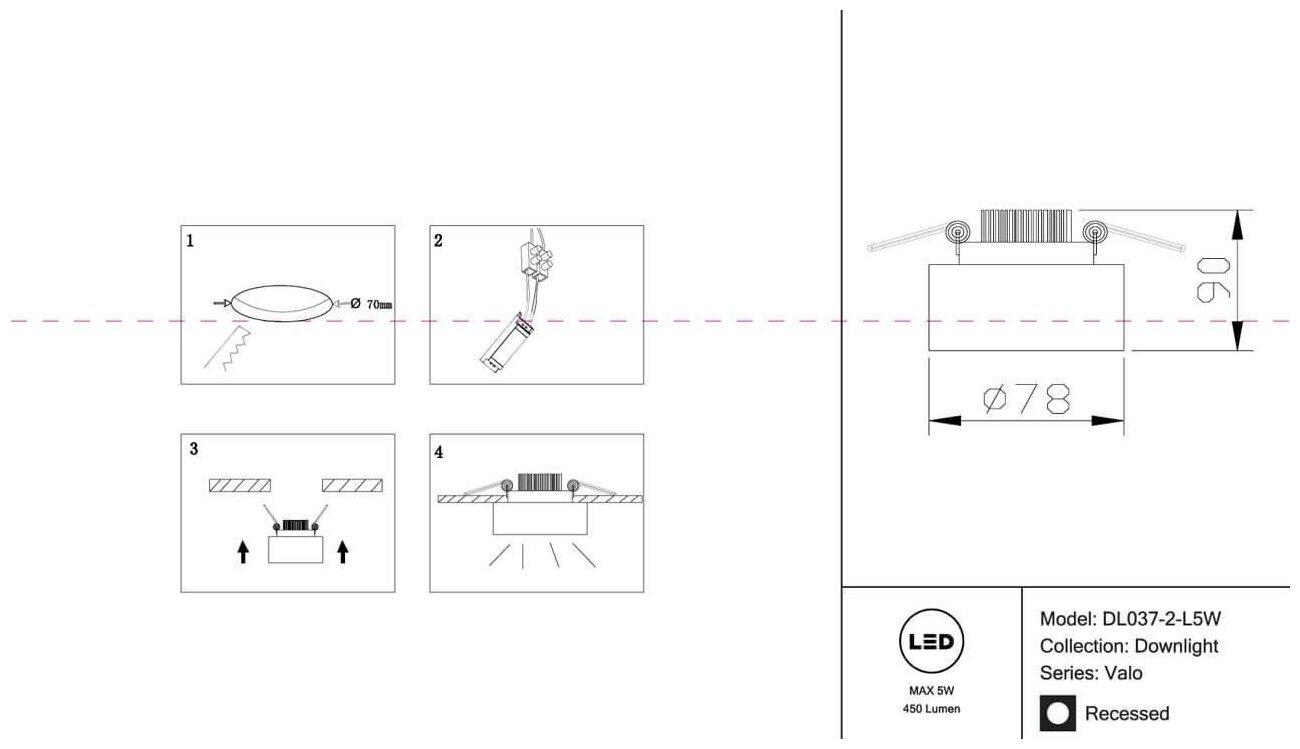 1

Ø 70mm

2

3

4

90

Ø78

LED

MAX 5W
450 Lumen

Model: DL037-2-L5W
Collection: Downlight
Series: Valo
Recessed