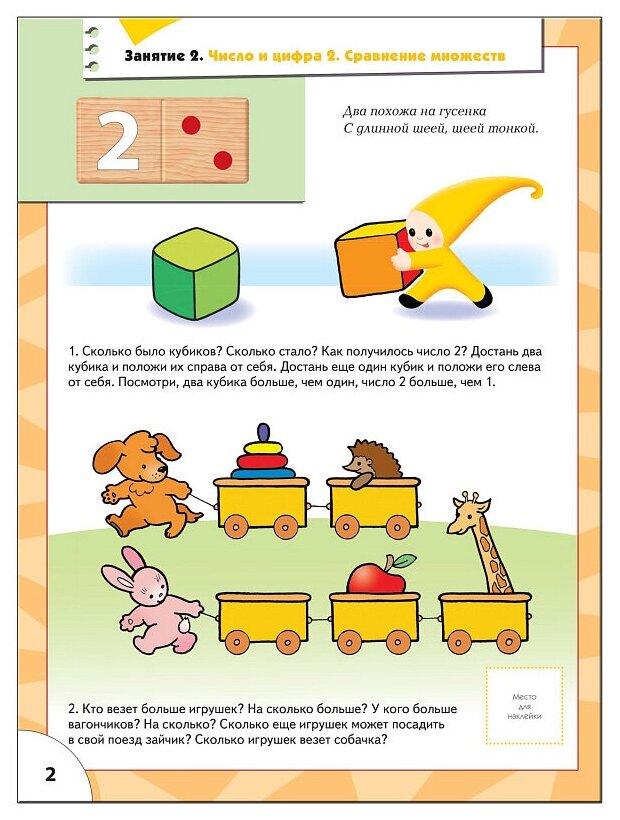 Занятие 2. Число и цифра 2. Сравнение множеств

2

Два похожа на гусенка
С длинной шеей, шеей тонкой.

1. Сколько было кубиков? Сколько стало? Как получилось число 2? Достань два кубика и положи их справа от себя. Достань еще один кубик и положи его слева от себя. Посмотри, два кубика больше, чем один, число 2 больше, чем 1.

Место для наклейки

2. Кто везет больше игрушек? На сколько больше? У кого больше вагончиков? На сколько? Сколько еще игрушек может посадить в свой поезд зайчик? Сколько игрушек везет собачка?

2