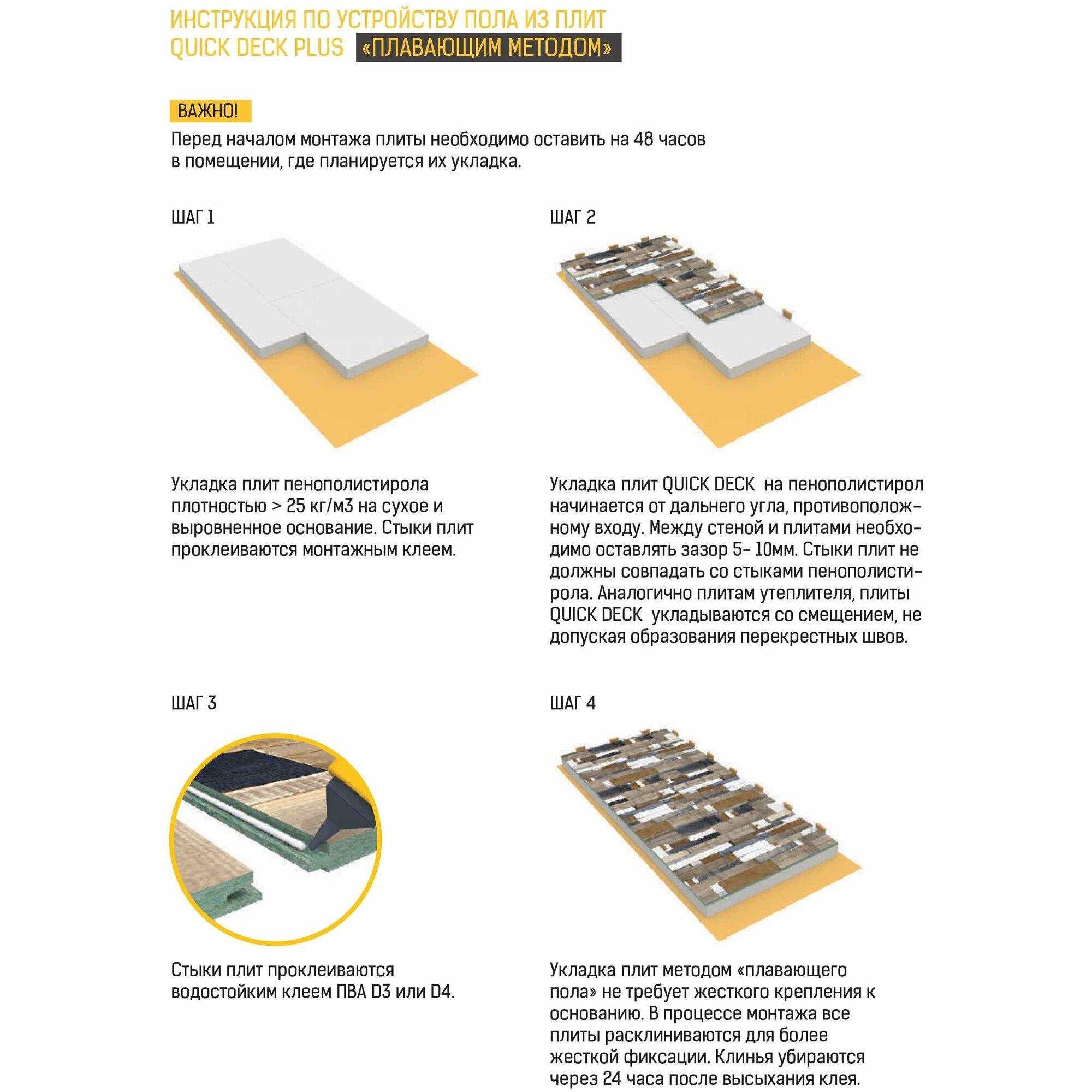 ИНСТРУКЦИЯ ПО УСТРОЙСТВУ ПОЛА ИЗ ПЛИТ QUICK DECK PLUS «ПЛАВАЮЩИМ МЕТОДОМ»

ВАЖНО!

Перед началом монтажа плиты необходимо оставить на 48 часов в помещении, где планируется их укладка.

ШАГ 1

Укладка плит пенополистирола плотностью > 25 кг/м3 на сухое и выровненное основание. Стыки плит проклеиваются монтажным клеем.

ШАГ 2

Укладка плит QUICK DECK на пенополистирол начинается от дальнего угла, противоположному входу. Между стеной и плитами необходимо оставлять зазор 5- 10мм. Стыки плит не должны совпадать со стыками пенополистирола. Аналогично плитам утеплителя, плиты QUICK DECK укладываются со смещением, не допуская образования перекрестных швов.

ШАГ 3

Стыки плит проклеиваются водостойким клеем ПВА D3 или D4.

ШАГ 4

Укладка плит методом «плавающего пола» не требует жесткого крепления к основанию. В процессе монтажа все плиты расклиниваются для более жесткой фиксации. Клинья убираются через 24 часа после высыхания клея.