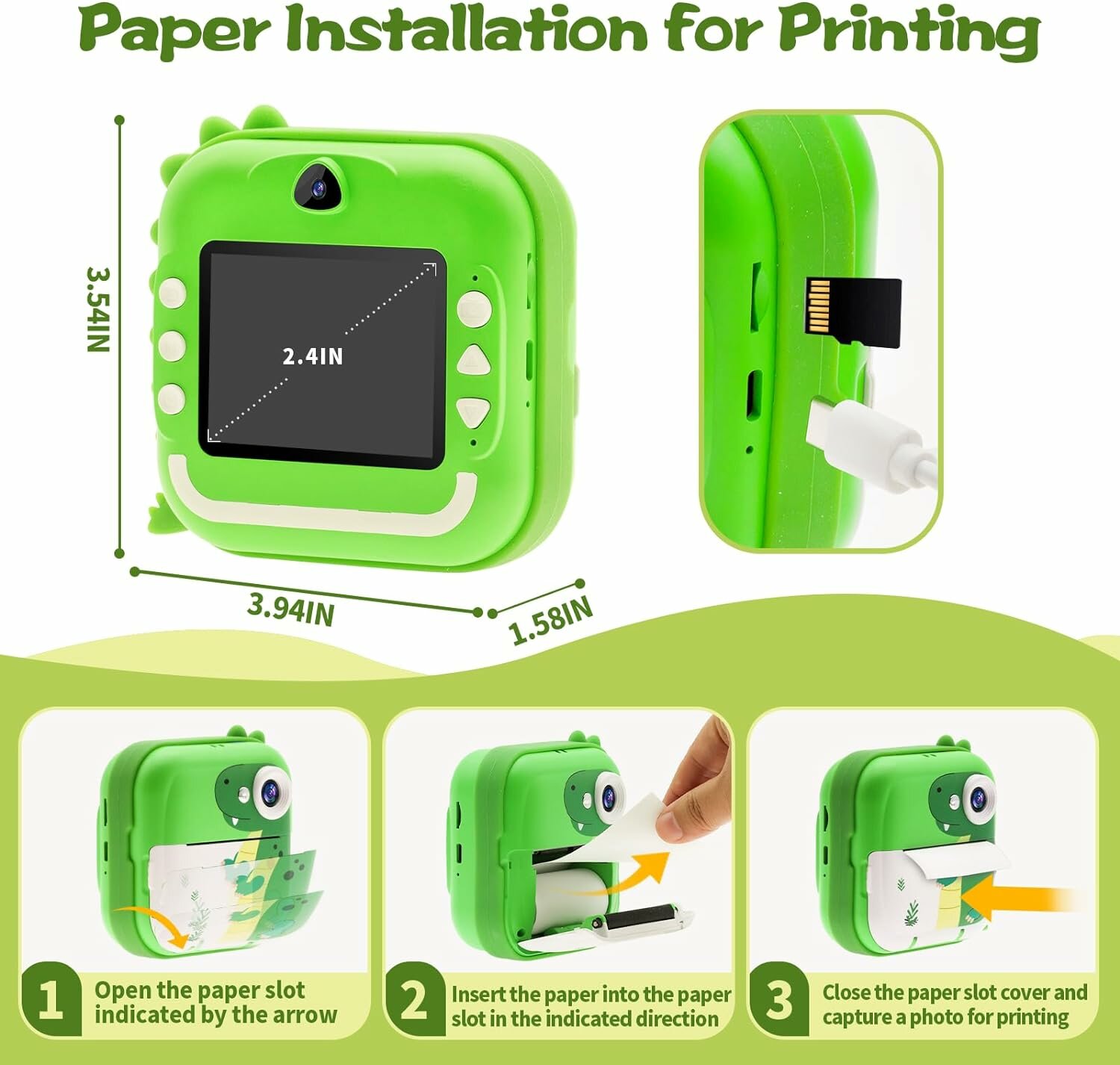 Paper Installation for Printing

3.54IN

2.4IN

3.94IN

1.58IN

1 Open the paper slot indicated by the arrow

2 Insert the paper into the paper slot in the indicated direction

3 Close the paper slot cover and capture a photo for printing