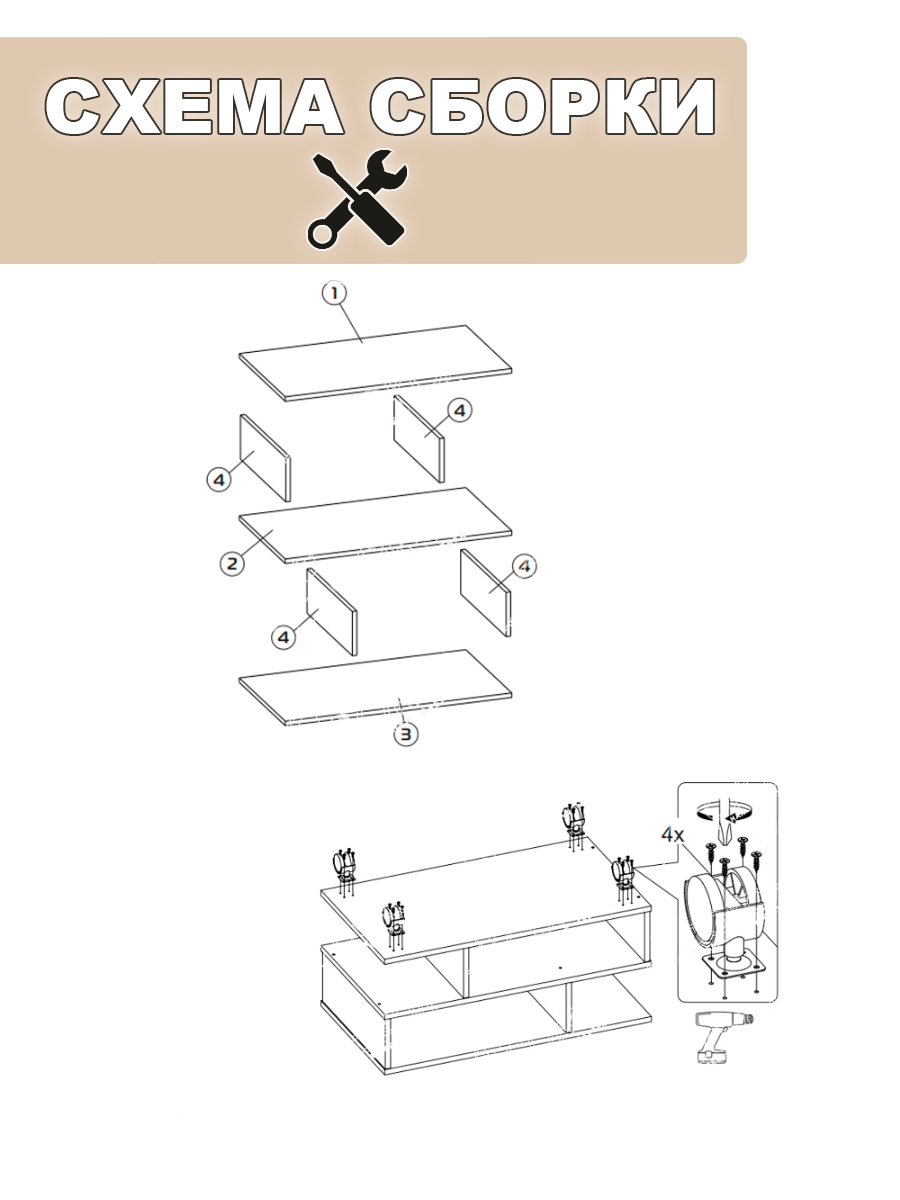 СХЕМА СБОРКИ

1

4

4

2

4

4

3

4x