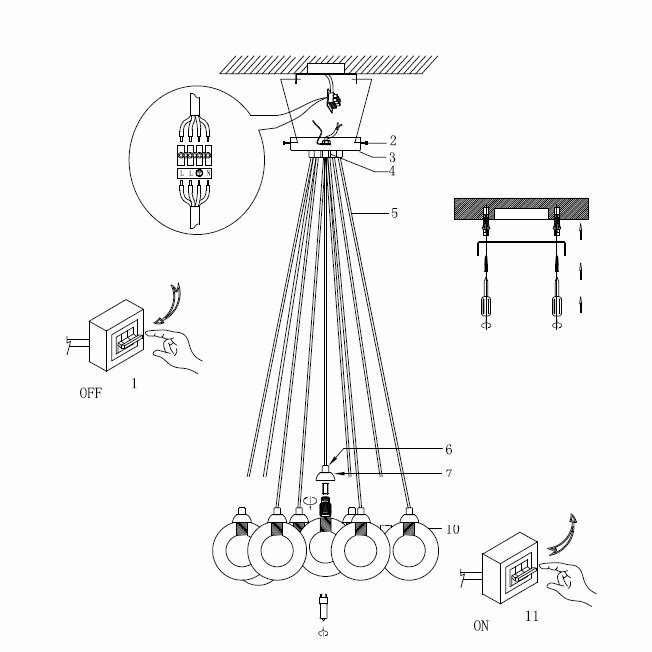 L L N

2

3

4

5

OFF 1

6

7

10

ON 11