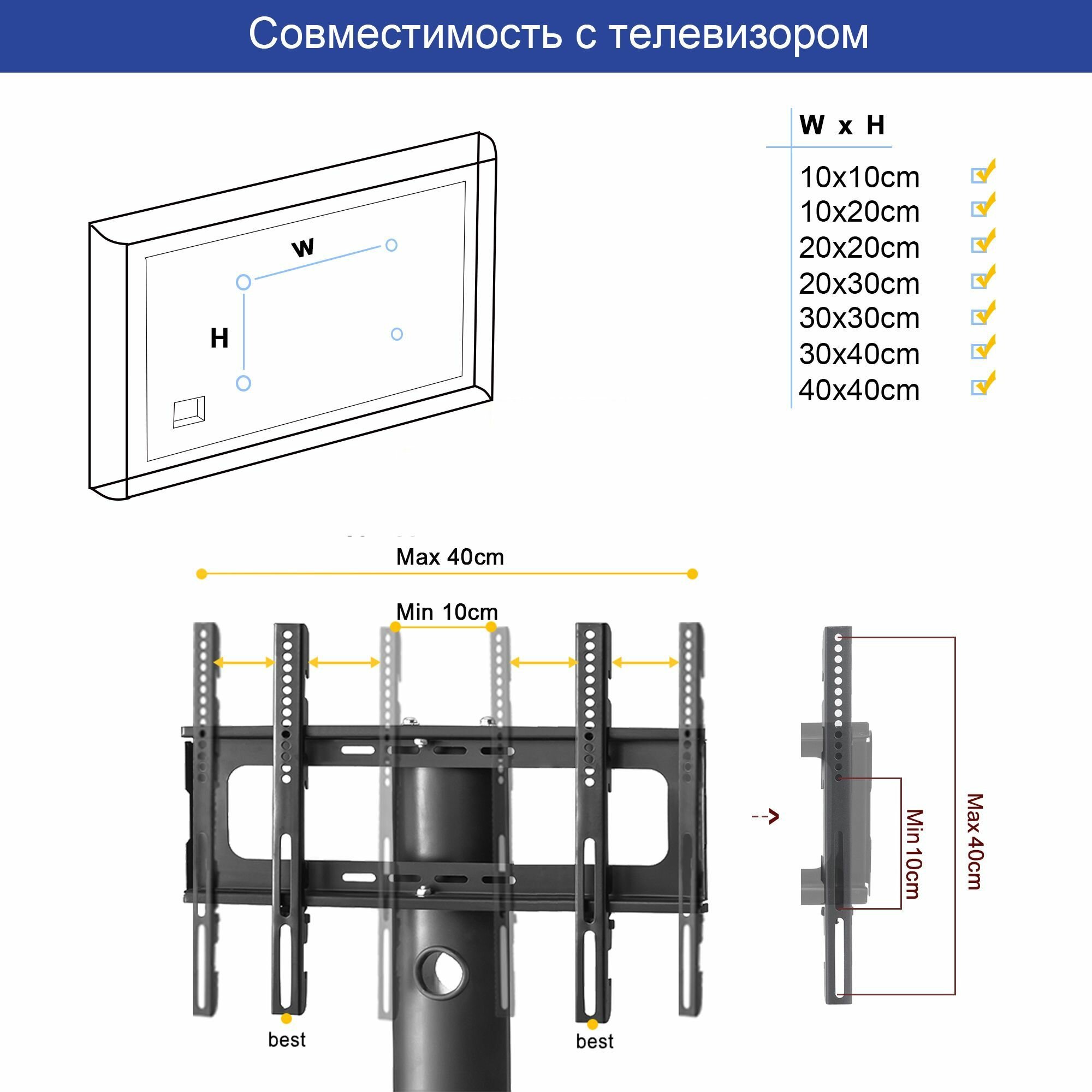 Совместимость с телевизором

W

H

W x H

10x10cm
10x20cm
20x20cm
20x30cm
30x30cm
30x40cm
40x40cm

Max 40cm

Min 10cm

best

best

Min 10cm

Max 40cm