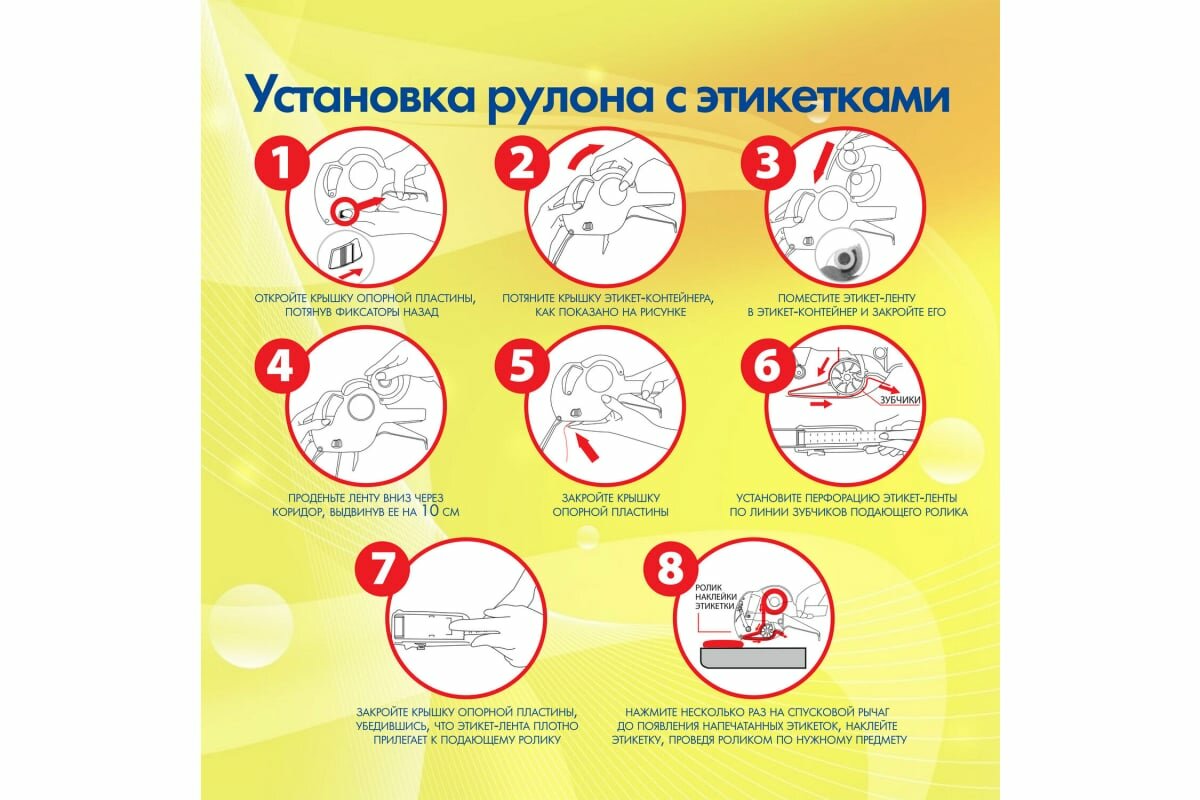 Установка рулона с этикетками

1
ОТКРОЙТЕ КРЫШКУ ОПОРНОЙ ПЛАСТИНЫ, ПОТЯНУВ ФИКСАТОРЫ НАЗАД

2
ПОТЯНИТЕ КРЫШКУ ЭТИКЕТ-КОНТЕЙНЕРА, КАК ПОКАЗАНО НА РИСУНКЕ

3
ПОМЕСТИТЕ ЭТИКЕТ-ЛЕНТУ В ЭТИКЕТ-КОНТЕЙНЕР И ЗАКРОЙТЕ ЕГО

4
ПРОДЕНЬТЕ ЛЕНТУ ВНИЗ ЧЕРЕЗ КОРИДОР, ВЫДВИНУВ ЕЕ НА 10 СМ

5
ЗАКРОЙТЕ КРЫШКУ ОПОРНОЙ ПЛАСТИНЫ

6
ЗУБЧИКИ
УСТАНОВИТЕ ПЕРФОРАЦИЮ ЭТИКЕТ-ЛЕНТЫ ПО ЛИНИИ ЗУБЧИКОВ ПОДАЮЩЕГО РОЛИКА

7
ЗАКРОЙТЕ КРЫШКУ ОПОРНОЙ ПЛАСТИНЫ, УБЕДИВШИСЬ, ЧТО ЭТИКЕТ-ЛЕНТА ПЛОТНО ПРИЛЕГАЕТ К ПОДАЮЩЕМУ РОЛИКУ

8
РОЛИК НАКЛЕЙКИ ЭТИКЕТКИ
НАЖМИТЕ НЕСКОЛЬКО РАЗ НА СПУСКОВОЙ РЫЧАГ ДО ПОЯВЛЕНИЯ НАПЕЧАТАННЫХ ЭТИКЕТОК, НАКЛЕЙТЕ ЭТИКЕТКУ, ПРОВЕДЯ РОЛИКОМ ПО НУЖНОМУ ПРЕДМЕТУ