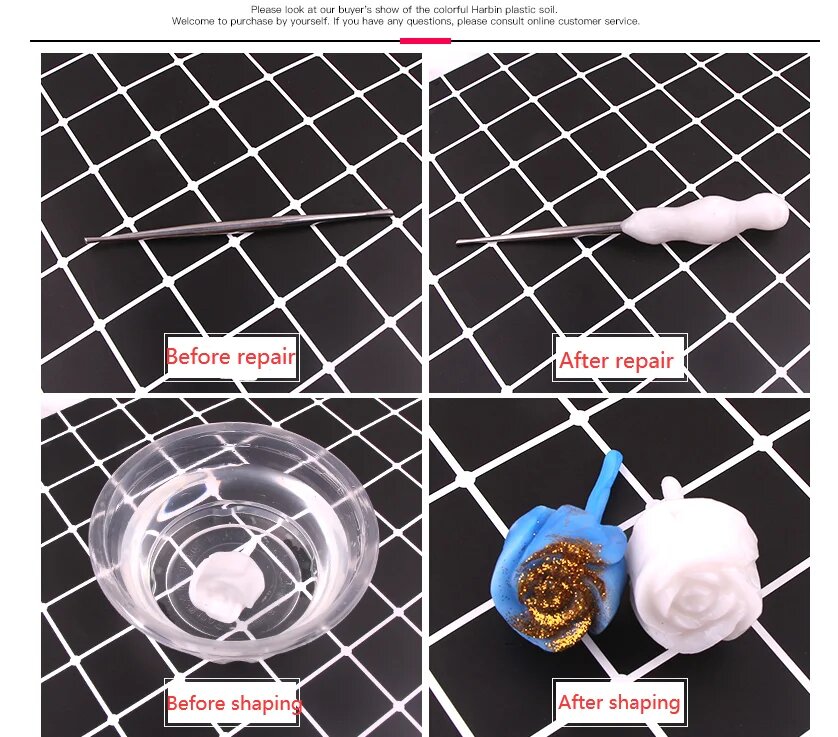 Please look at our buyer's show of the colorful Harbin plastic soil.
Welcome to purchase by yourself. If you have any questions, please consult online customer service.

Before repair

After repair

Before shaping

After shaping