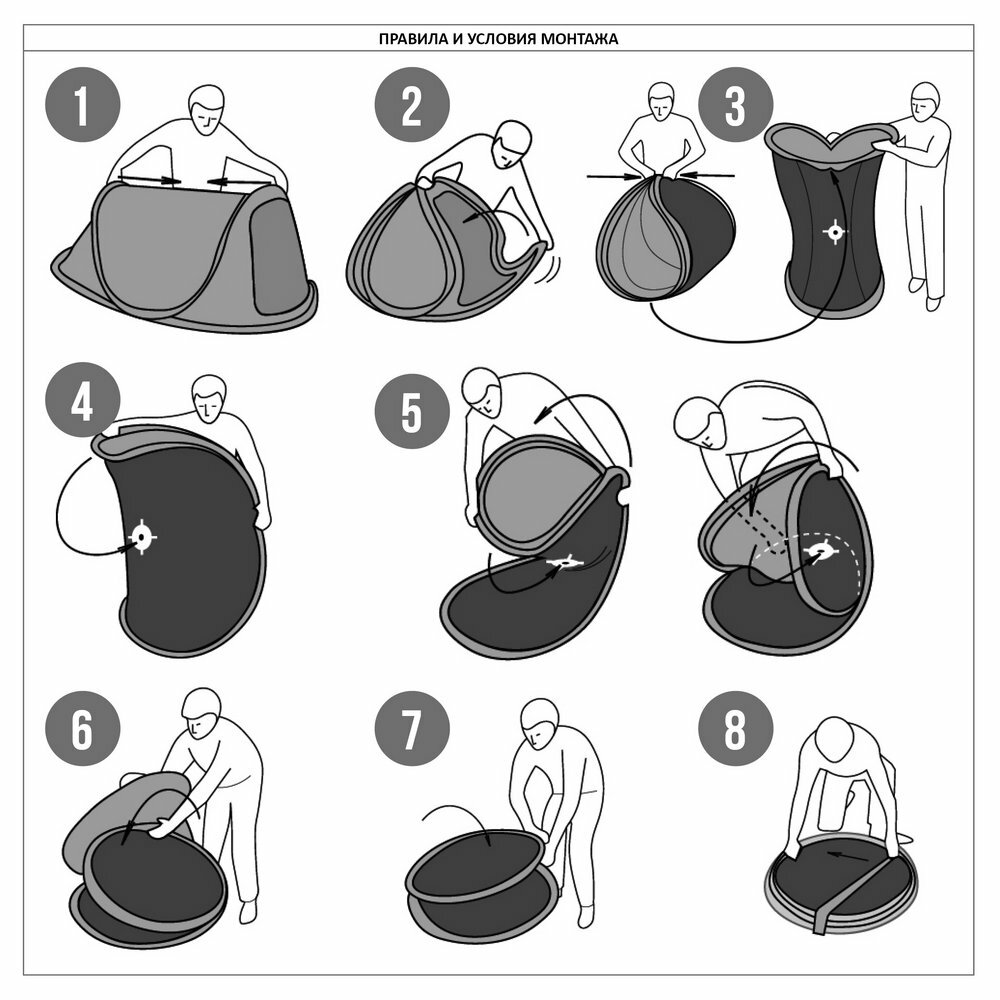 ПРАВИЛА И УСЛОВИЯ МОНТАЖА

1

2

3

4

5

6

7

8