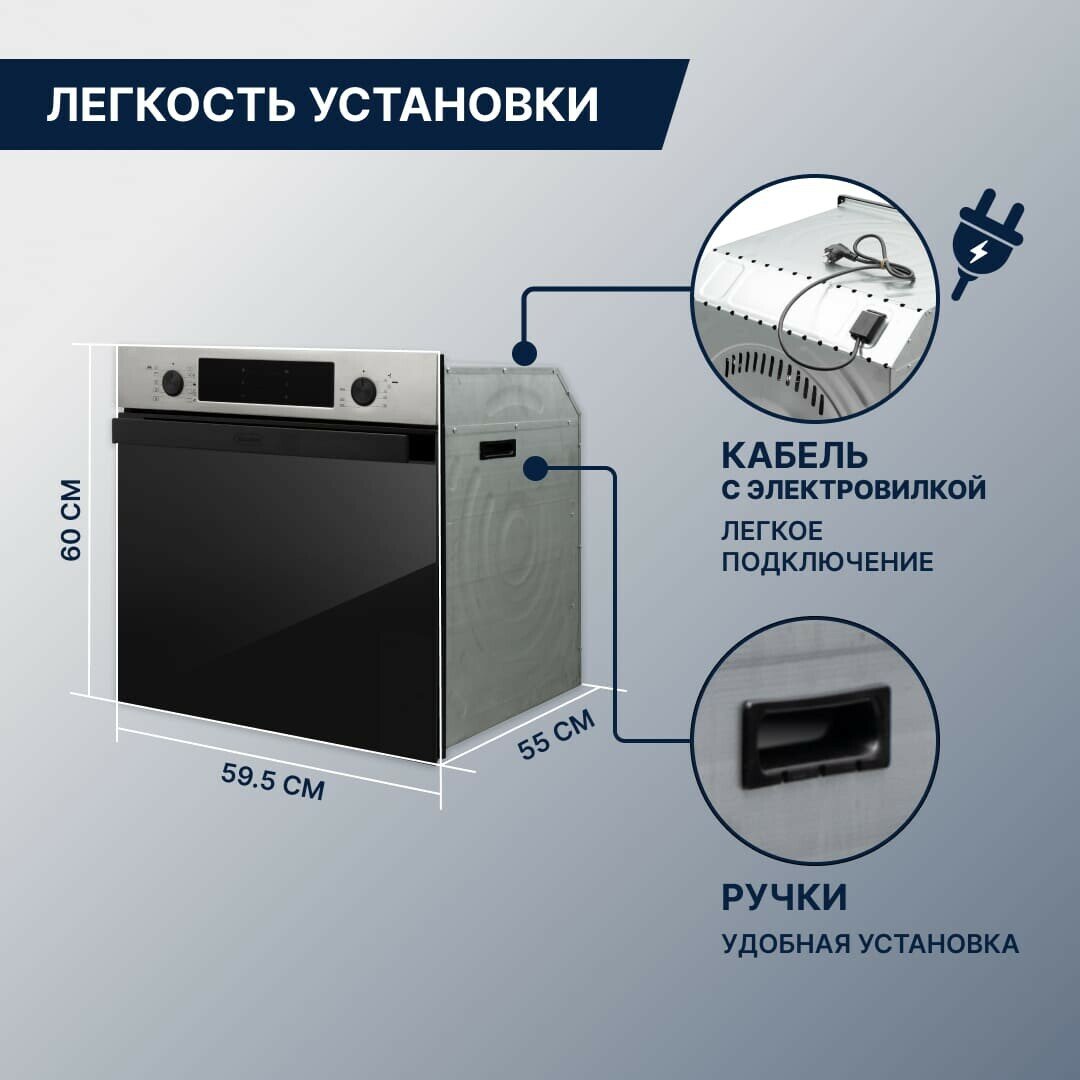 ЛЕГКОСТЬ УСТАНОВКИ

60 СМ

59.5 СМ

55 СМ

КАБЕЛЬ
С ЭЛЕКТРОВИЛКОЙ

ЛЕГКОЕ ПОДКЛЮЧЕНИЕ

РУЧКИ

УДОБНАЯ УСТАНОВКА