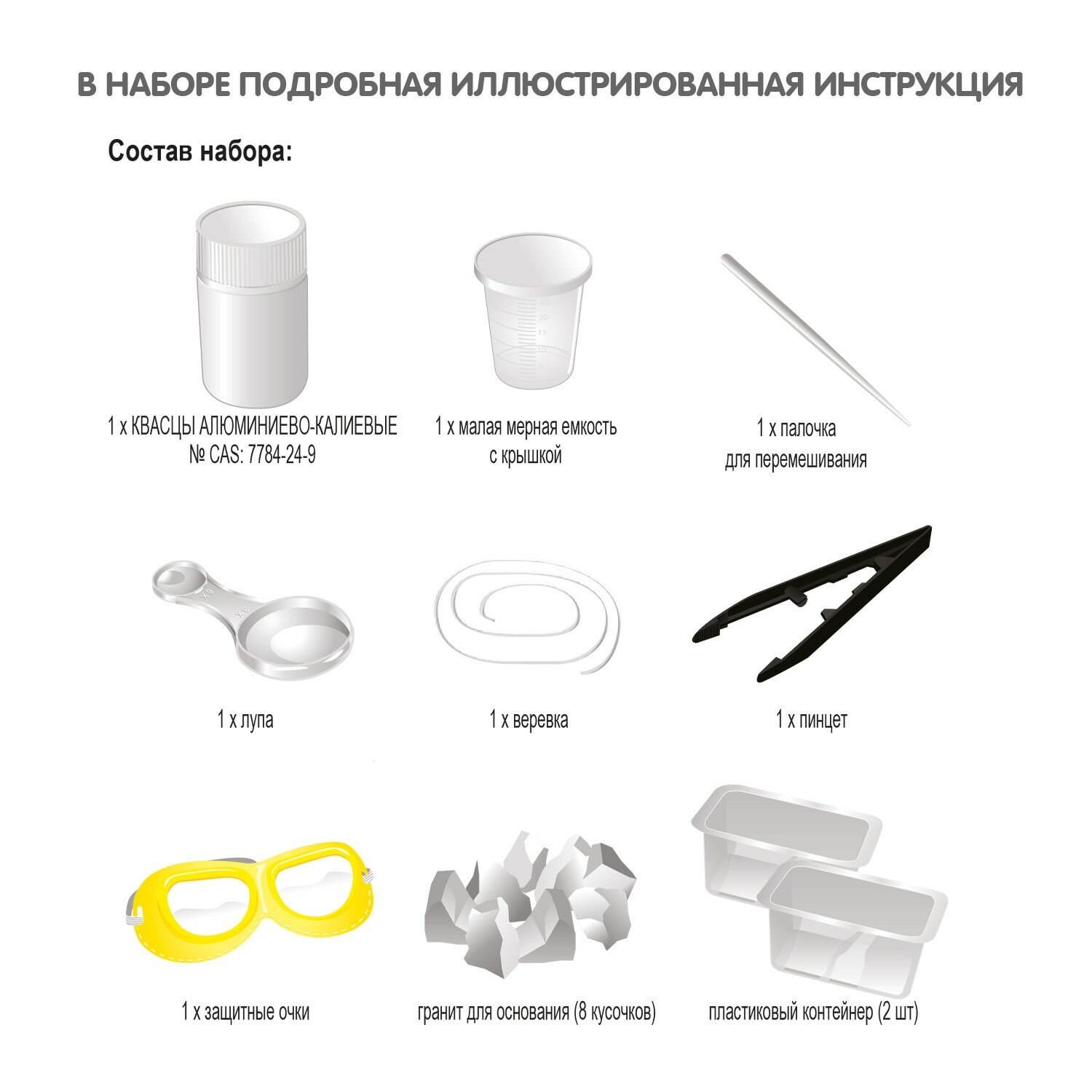 В НАБОРЕ ПОДРОБНАЯ ИЛЛЮСТРИРОВАННАЯ ИНСТРУКЦИЯ

Состав набора:

25
20
15
10
5

1 х КВАСЦЫ АЛЮМИНИЕВО-КАЛИЕВЫЕ
№ CAS: 7784-24-9

1 х малая мерная емкость с крышкой

1 х палочка для перемешивания

1 х лупа

1 х веревка

1 х пинцет

1 х защитные очки

гранит для основания (8 кусочков)

пластиковый контейнер (2 шт)