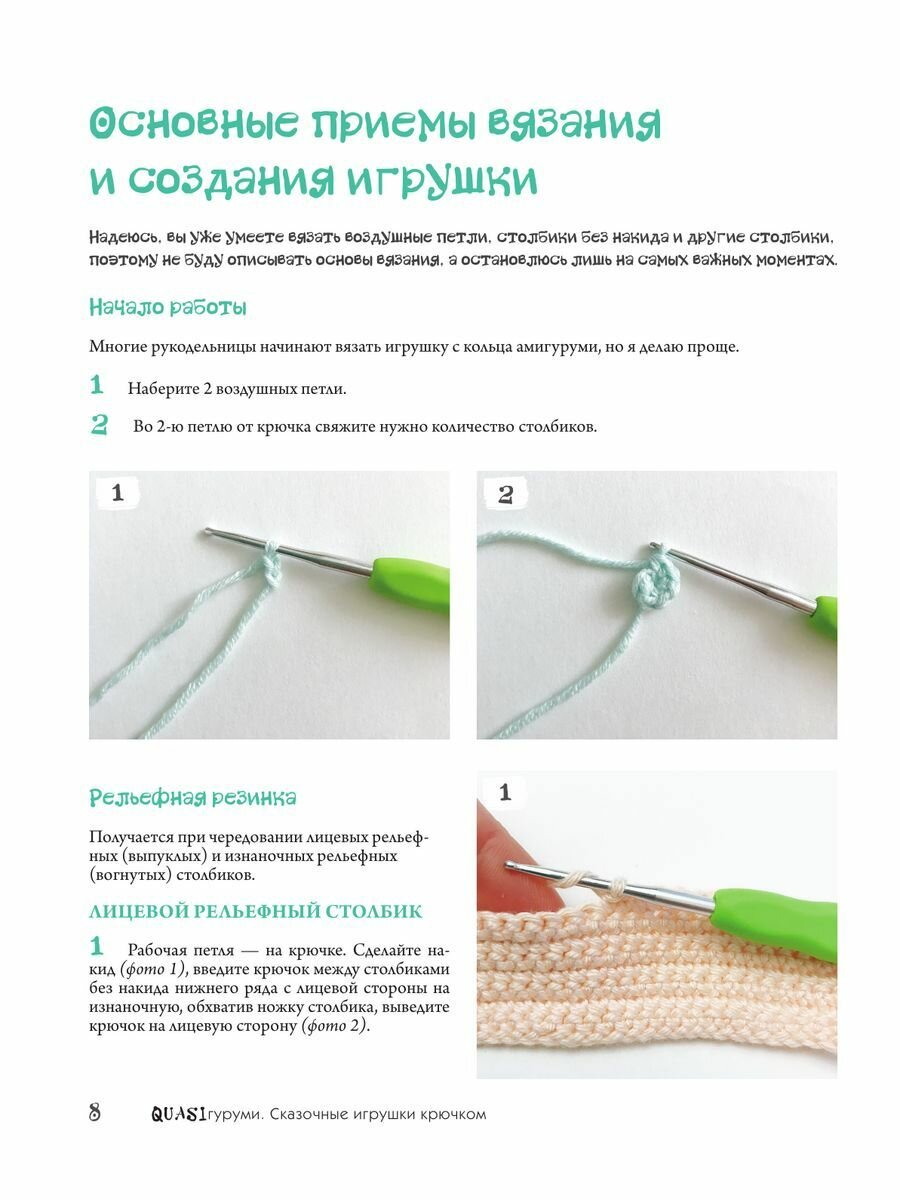 Основные приемы вязания и создания игрушки

Надеюсь, вы уже умеете вязать воздушные петли, столбики без накида и другие столбики, поэтому не буду описывать основы вязания, а остановлюсь лишь на самых важных моментах.

Начало работы

Многие рукодельницы начинают вязать игрушку с кольца амигуруми, но я делаю проще.

1 Наберите 2 воздушных петли.

2 Во 2-ю петлю от крючка свяжите нужно количество столбиков.

1

2

Рельефная резинка

Получается при чередовании лицевых рельефных (выпуклых) и изнаночных рельефных (вогнутых) столбиков.

ЛИЦЕВОЙ РЕЛЬЕФНЫЙ СТОЛБИК

1 Рабочая петля — на крючке. Сделайте накид (фото 1), введите крючок между столбиками без накида нижнего ряда с лицевой стороны на изнаночную, обхватив ножку столбика, выведите крючок на лицевую сторону (фото 2).

1

8 QUASIгуруми. Сказочные игрушки крючком