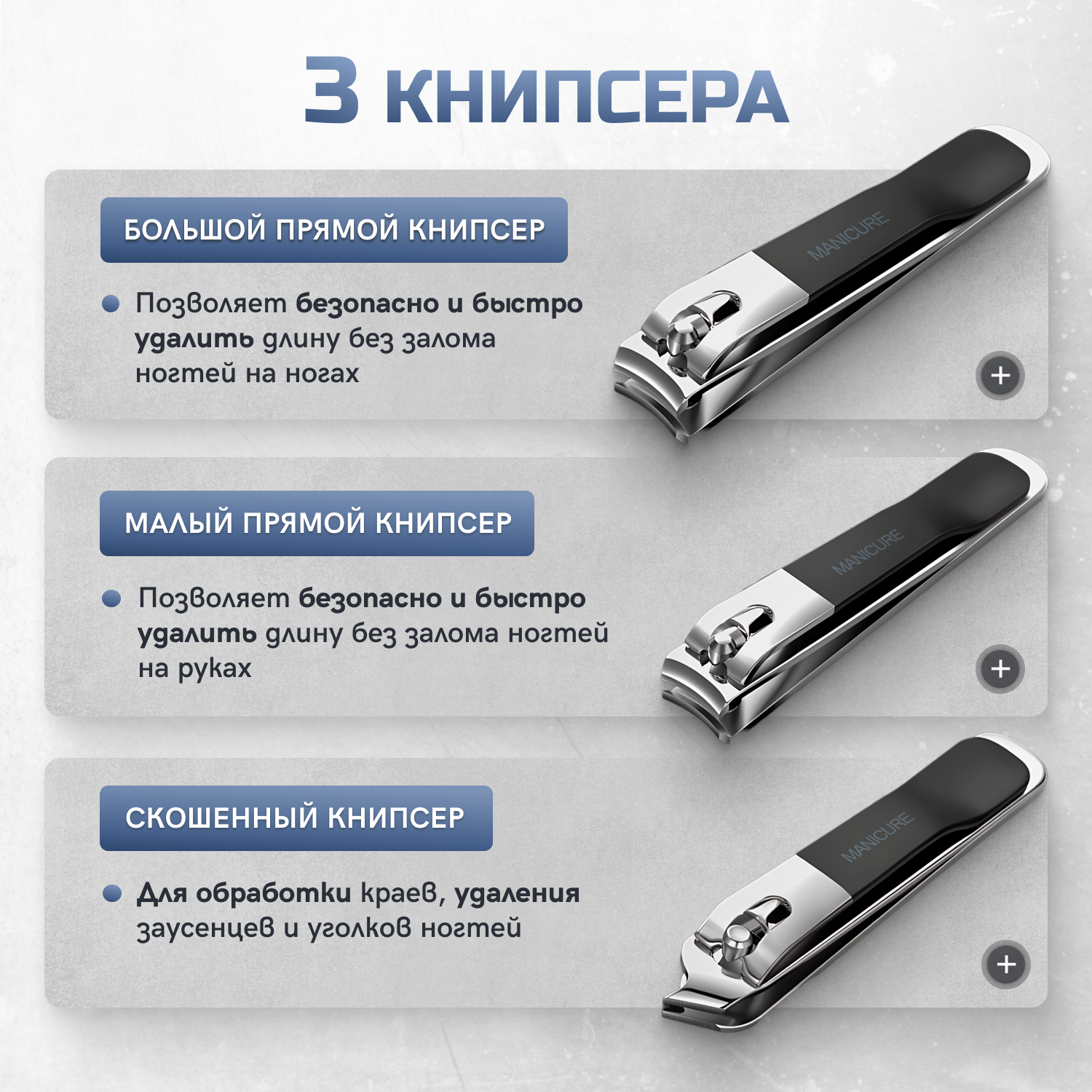 3 КНИПСЕРА

БОЛЬШОЙ ПРЯМОЙ КНИПСЕР

Позволяет безопасно и быстро удалить длину без залома ногтей на ногах

MANICURE

+

МАЛЫЙ ПРЯМОЙ КНИПСЕР

Позволяет безопасно и быстро удалить длину без залома ногтей на руках

MANICURE

+

СКОШЕННЫЙ КНИПСЕР

Для обработки краев, удаления заусенцев и уголков ногтей

MANICURE

+