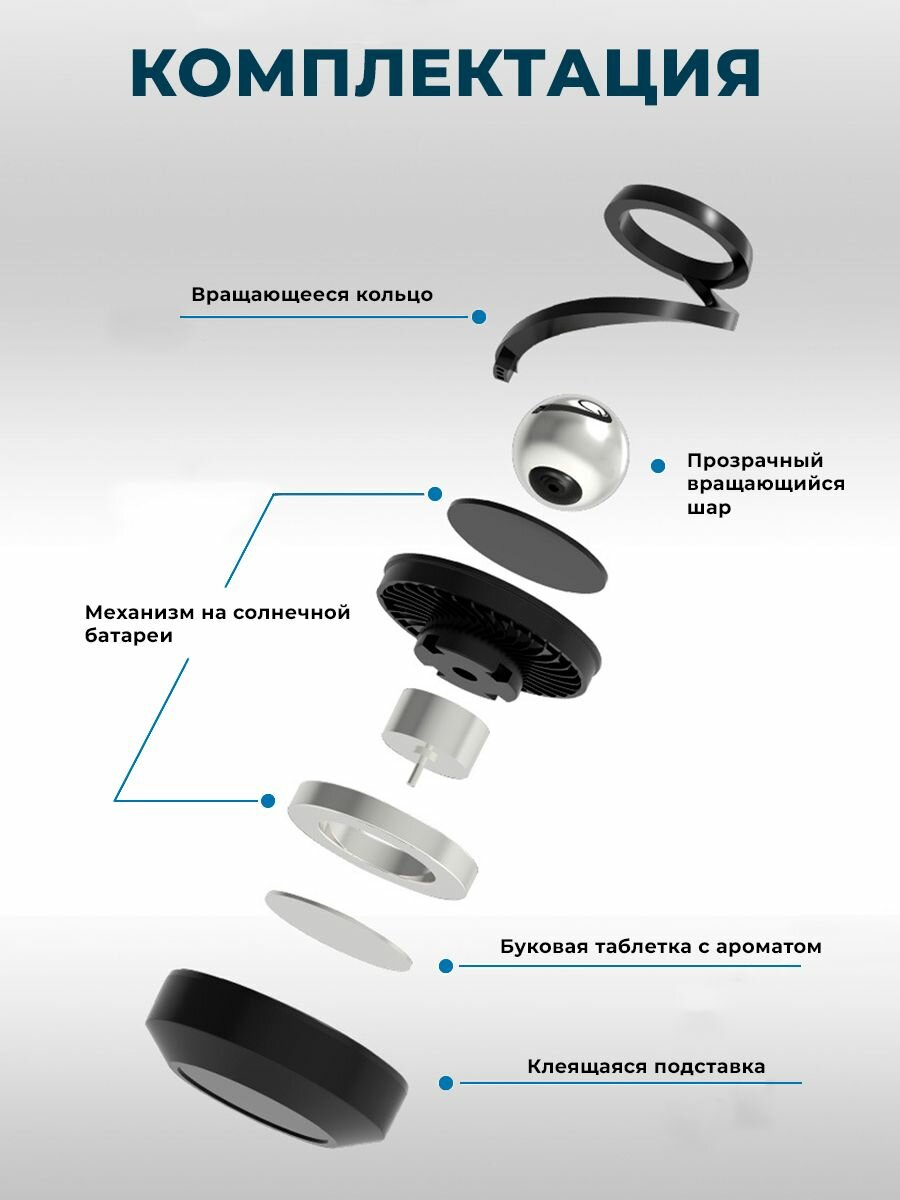 КОМПЛЕКТАЦИЯ

Вращающееся кольцо

Прозрачный вращающийся шар

Механизм на солнечной батареи

Буковая таблетка с ароматом

Клеящаяся подставка